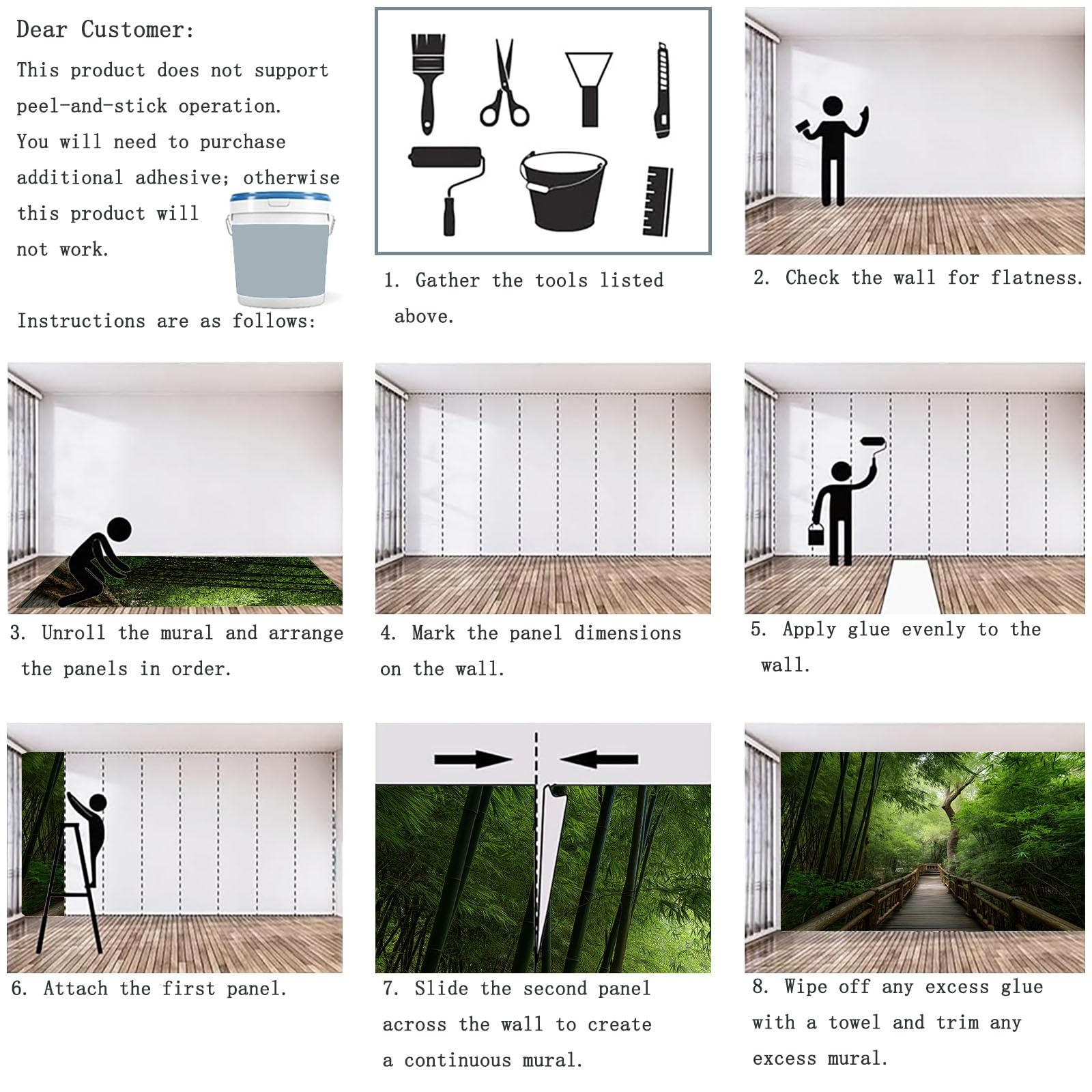 Dear Customer:

This product does not support peel-and-stick operation.

You will need to purchase additional adhesive; otherwise this product will not work.

Instructions are as follows:

1. Gather the tools listed above.

2. Check the wall for flatness.

3. Unroll the mural and arrange the panels in order.

4. Mark the panel dimensions on the wall.

5. Apply glue evenly to the wall.

6. Attach the first panel.

7. Slide the second panel across the wall to create a continuous mural.

8. Wipe off any excess glue with a towel and trim any excess mural.