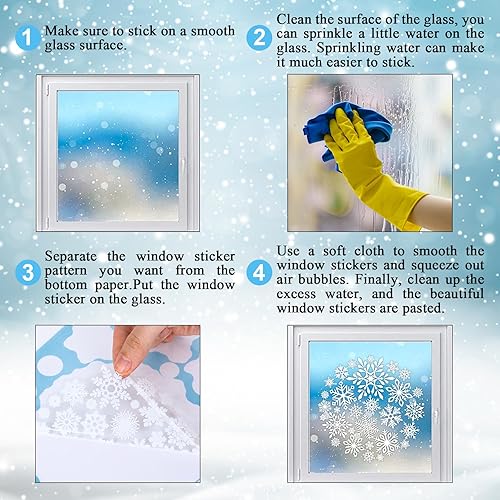 1 Make sure to stick on a smooth glass surface.

2 Clean the surface of the glass, you can sprinkle a little water on the glass. Sprinkling water can make it much easier to stick.

3 Separate the window sticker pattern you want from the bottom paper.Put the window sticker on the glass.

4 Use a soft cloth to smooth the window stickers and squeeze out air bubbles. Finally, clean up the excess water, and the beautiful window stickers are pasted.