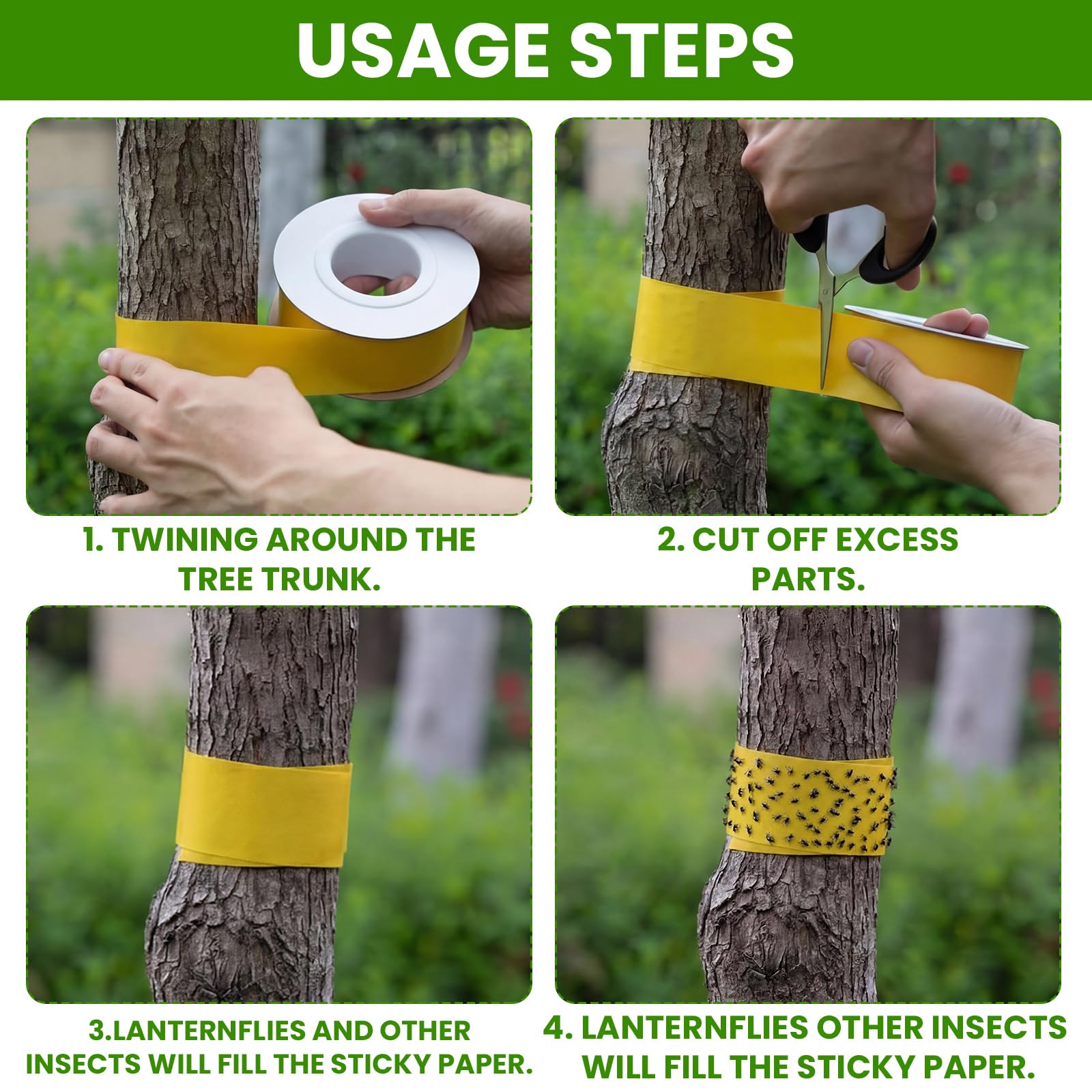 USAGE STEPS

1. TWINING AROUND THE TREE TRUNK.

2. CUT OFF EXCESS PARTS.

3.LANTERNFLIES AND OTHER INSECTS WILL FILL THE STICKY PAPER.

4. LANTERNFLIES OTHER INSECTS WILL FILL THE STICKY PAPER.