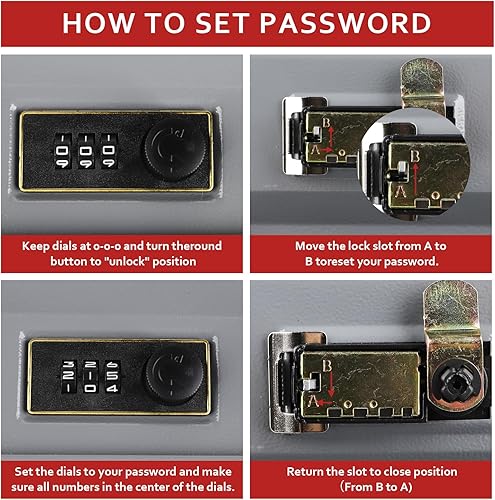 HOW TO SET PASSWORD

1 0 9
1 0 9
1 0 9

B
A

B
A

Keep dials at o-o-o and turn theround button to "unlock" position

Move the lock slot from A to B toreset your password.

3 2 1
2 1 0
6 5 4

B
A

Set the dials to your password and make sure all numbers in the center of the dials.

Return the slot to close position (From B to A)