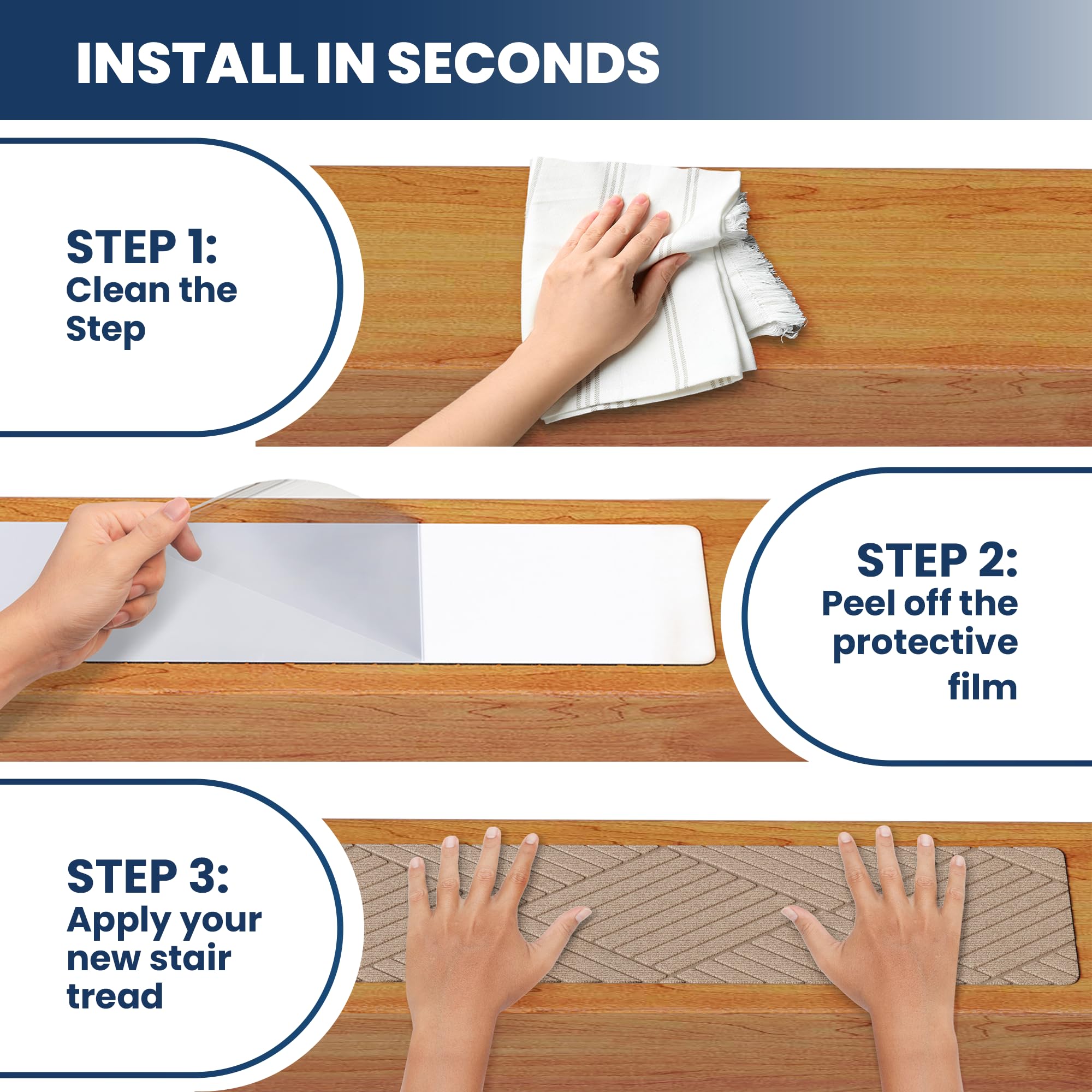 INSTALL IN SECONDS

STEP 1:
Clean the Step

STEP 2:
Peel off the protective film

STEP 3:
Apply your new stair tread