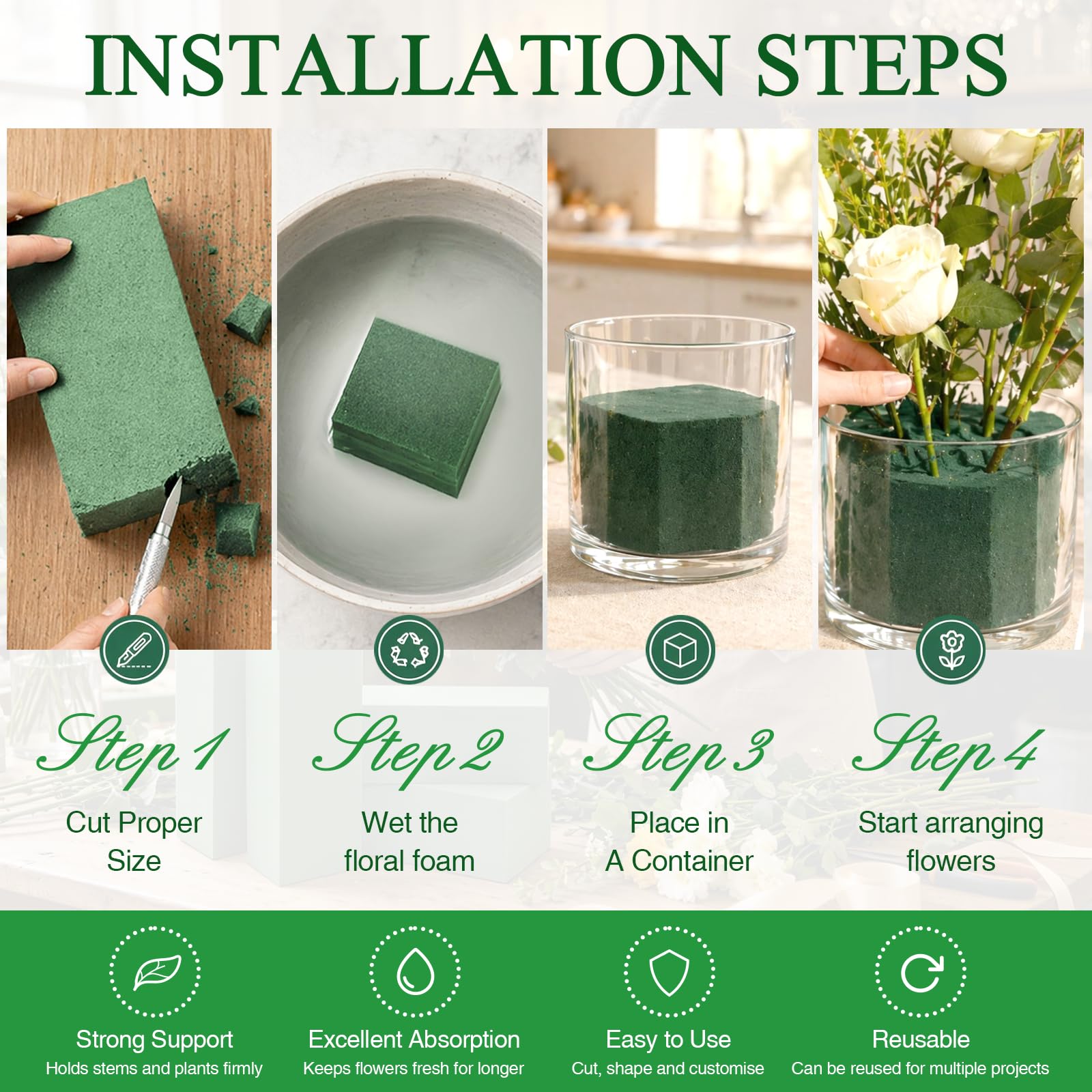 INSTALLATION STEPS

Step 1
Cut Proper Size

Step 2
Wet the floral foam

Step 3
Place in A Container

Step 4
Start arranging flowers

Strong Support
Holds stems and plants firmly

Excellent Absorption
Keeps flowers fresh for longer

Easy to Use
Cut, shape and customise

Reusable
Can be reused for multiple projects