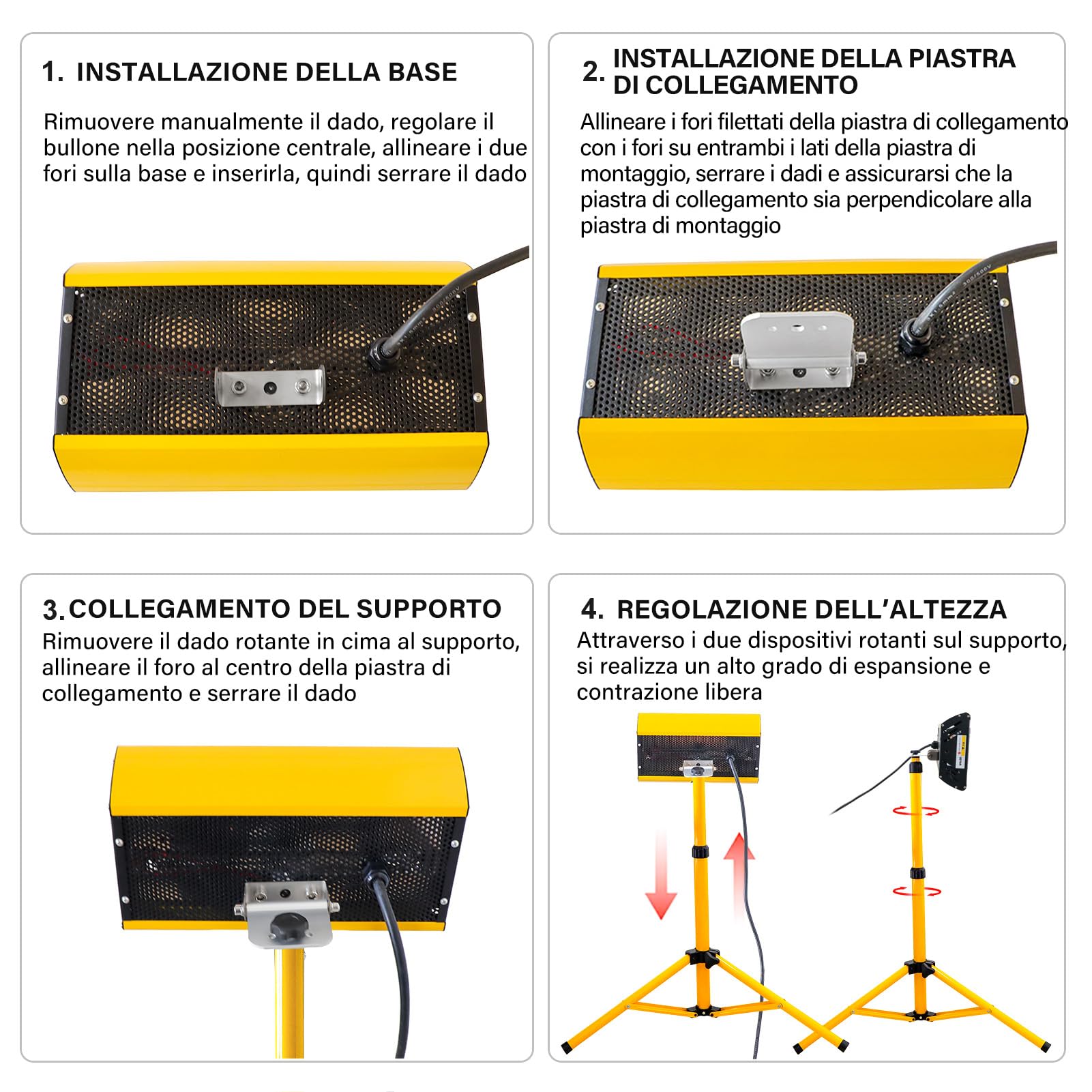 1. INSTALLAZIONE DELLA BASE

Rimuovere manualmente il dado, regolare il bullone nella posizione centrale, allineare i due fori sulla base e inserirla, quindi serrare il dado

2. INSTALLAZIONE DELLA PIASTRA DI COLLEGAMENTO

Allineare i fori filettati della piastra di collegamento con i fori su entrambi i lati della piastra di montaggio, serrare i dadi e assicurarsi che la piastra di collegamento sia perpendicolare alla piastra di montaggio

3. COLLEGAMENTO DEL SUPPORTO

Rimuovere il dado rotante in cima al supporto, allineare il foro al centro della piastra di collegamento e serrare il dado

4. REGOLAZIONE DELL'ALTEZZA

Attraverso i due dispositivi rotanti sul supporto, si realizza un alto grado di espansione e contrazione libera