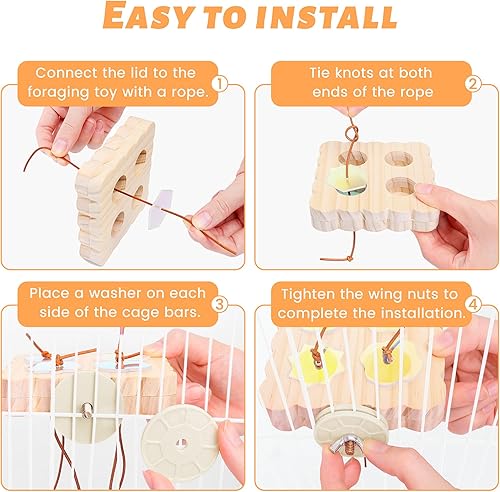 EASY TO INSTALL

Connect the lid to the foraging toy with a rope. 1

Tie knots at both ends of the rope 2

Place a washer on each side of the cage bars. 3

Tighten the wing nuts to complete the installation. 4