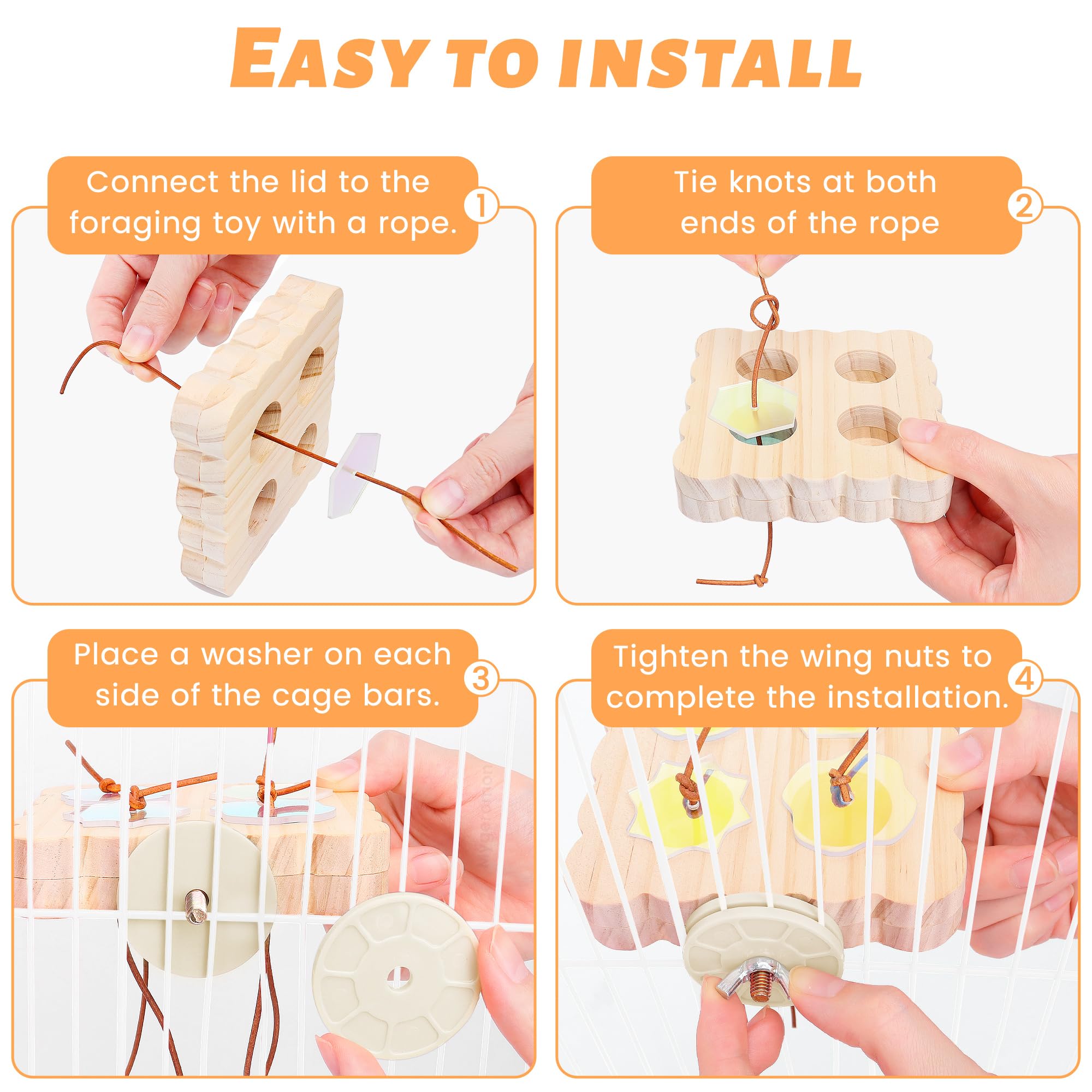 EASY TO INSTALL

Connect the lid to the foraging toy with a rope.

1

Tie knots at both ends of the rope

2

Place a washer on each side of the cage bars.

3

Tighten the wing nuts to complete the installation.

4