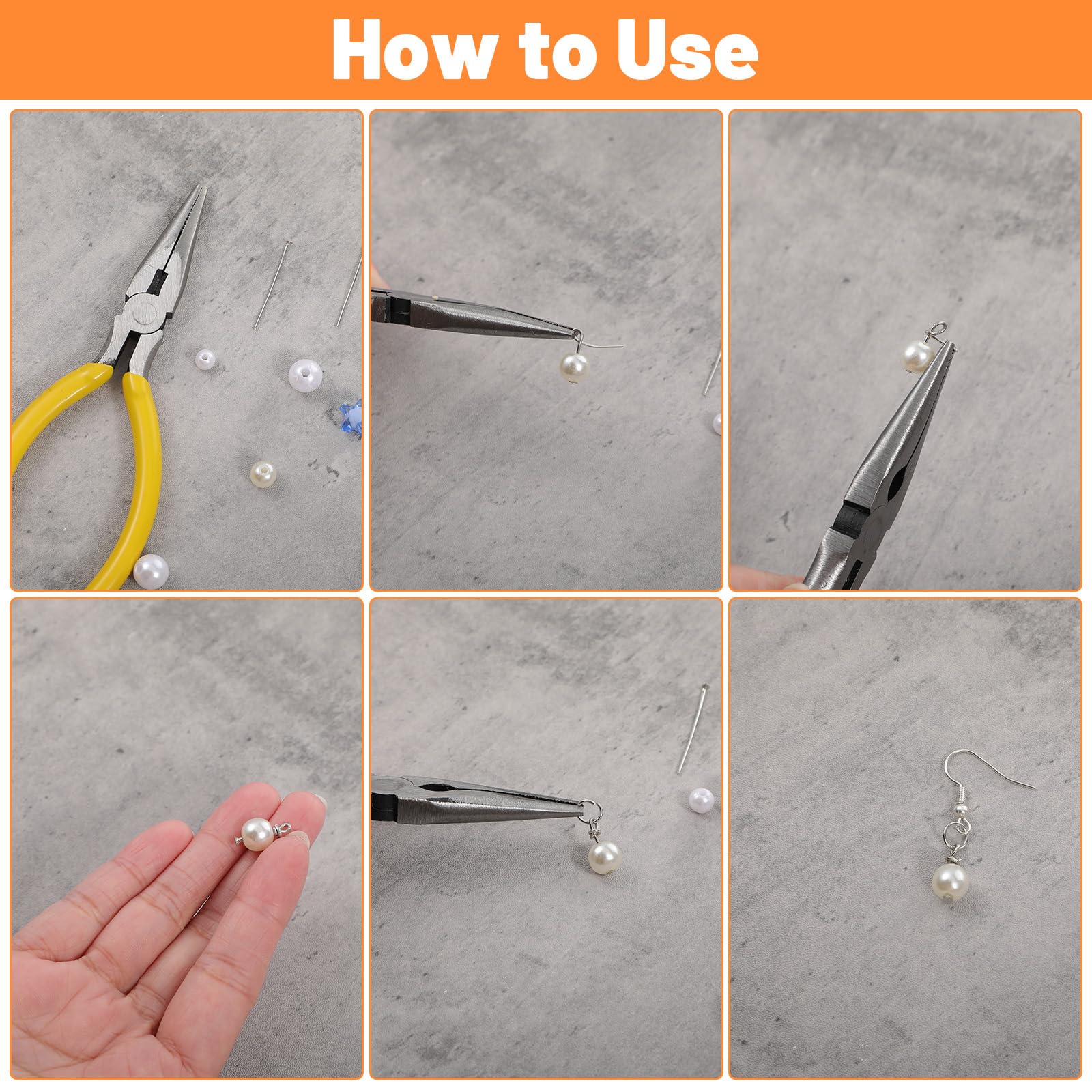 How to Use