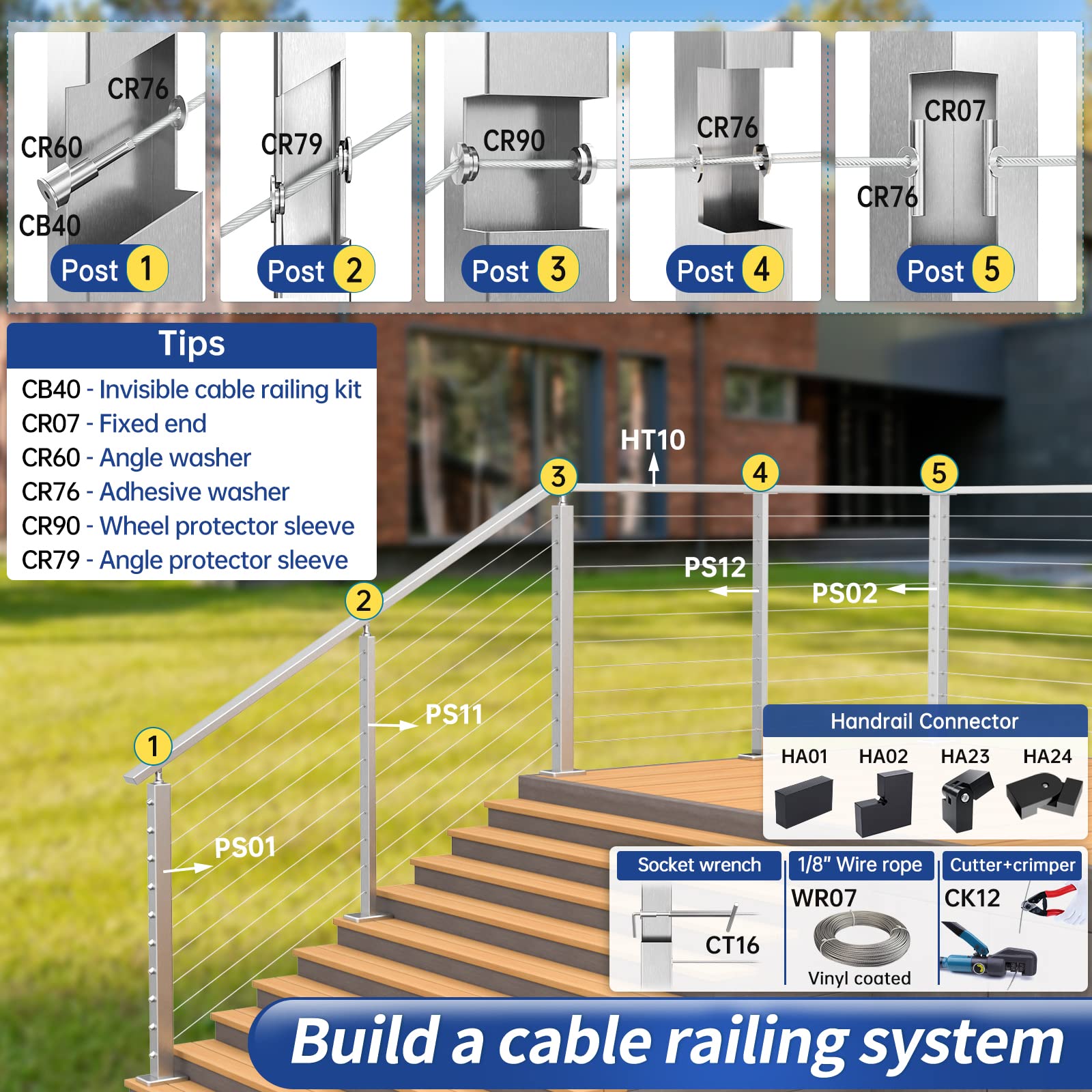 CR76
CR60
CB40
Post 1

CR79
Post 2

CR90
Post 3

CR76
Post 4

CR07
CR76
Post 5

Tips
CB40 - Invisible cable railing kit
CR07 - Fixed end
CR60 - Angle washer
CR76 - Adhesive washer
CR90 - Wheel protector sleeve
CR79 - Angle protector sleeve

HT10
3
4
5
PS12
PS02
2
PS11
1
PS01

Handrail Connector
HA01 HA02 HA23 HA24

Socket wrench
CT16

1/8" Wire rope
WR07
Vinyl coated

Cutter+crimper
CK12

Build a cable railing system