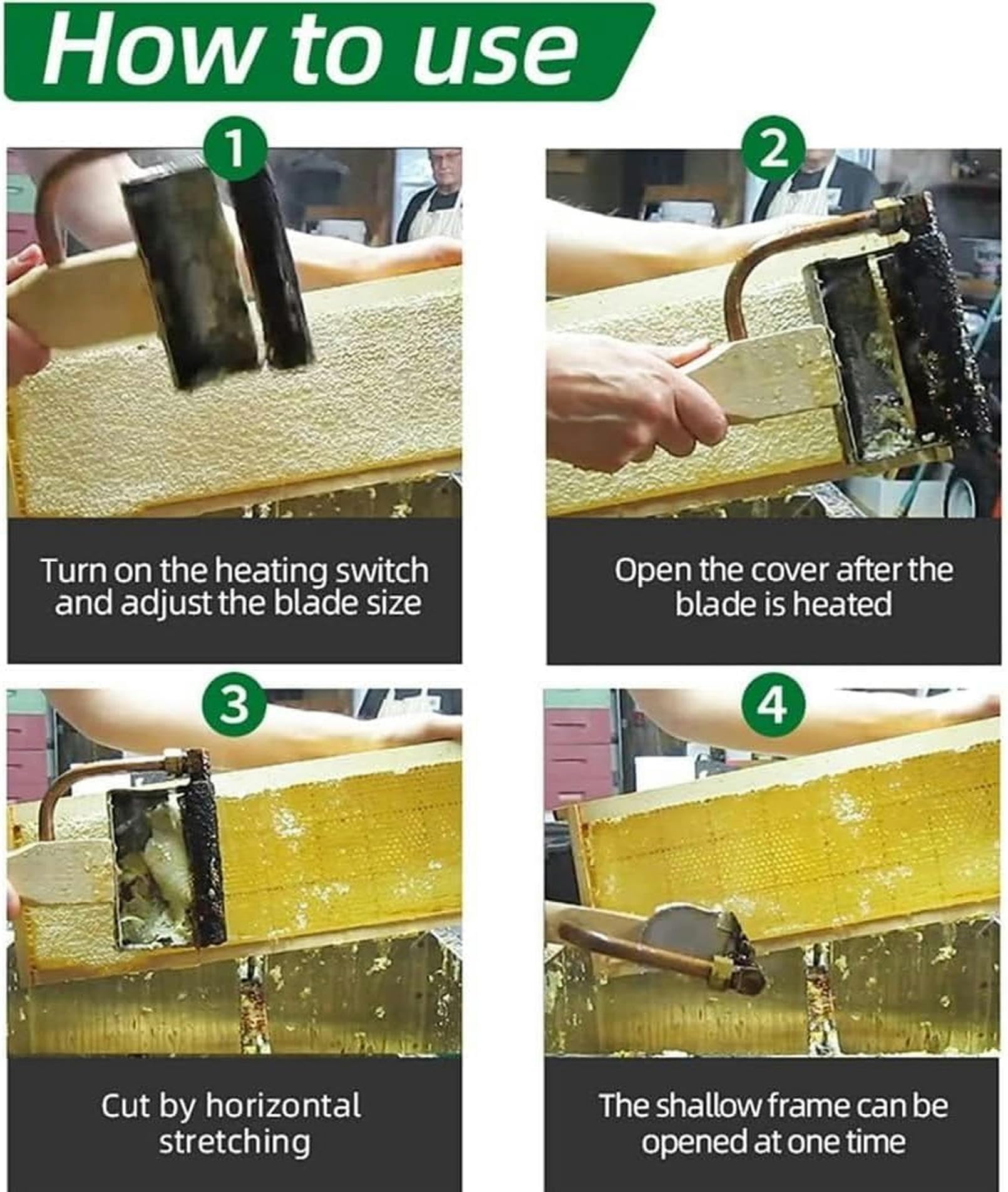 How to use

1

Turn on the heating switch and adjust the blade size

2

Open the cover after the blade is heated

3

Cut by horizontal stretching

4

The shallow frame can be opened at one time