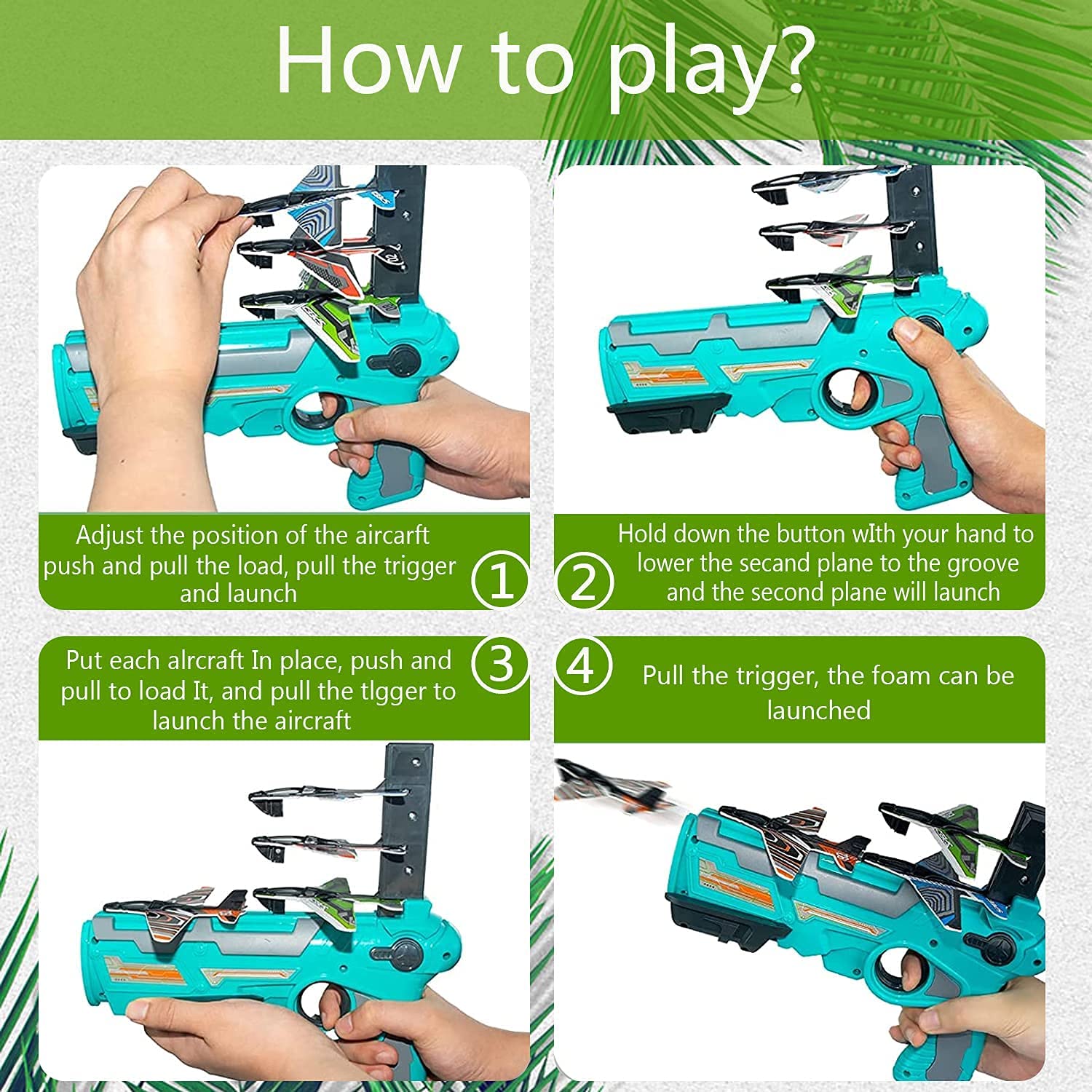 How to play?

Adjust the position of the aircarft push and pull the load, pull the trigger and launch

①

②

Hold down the button wIth your hand to lower the secand plane to the groove and the second plane will launch

Put each alrcraft In place, push and pull to load It, and pull the tlgger to launch the aircraft

③

④

Pull the trigger, the foam can be launched