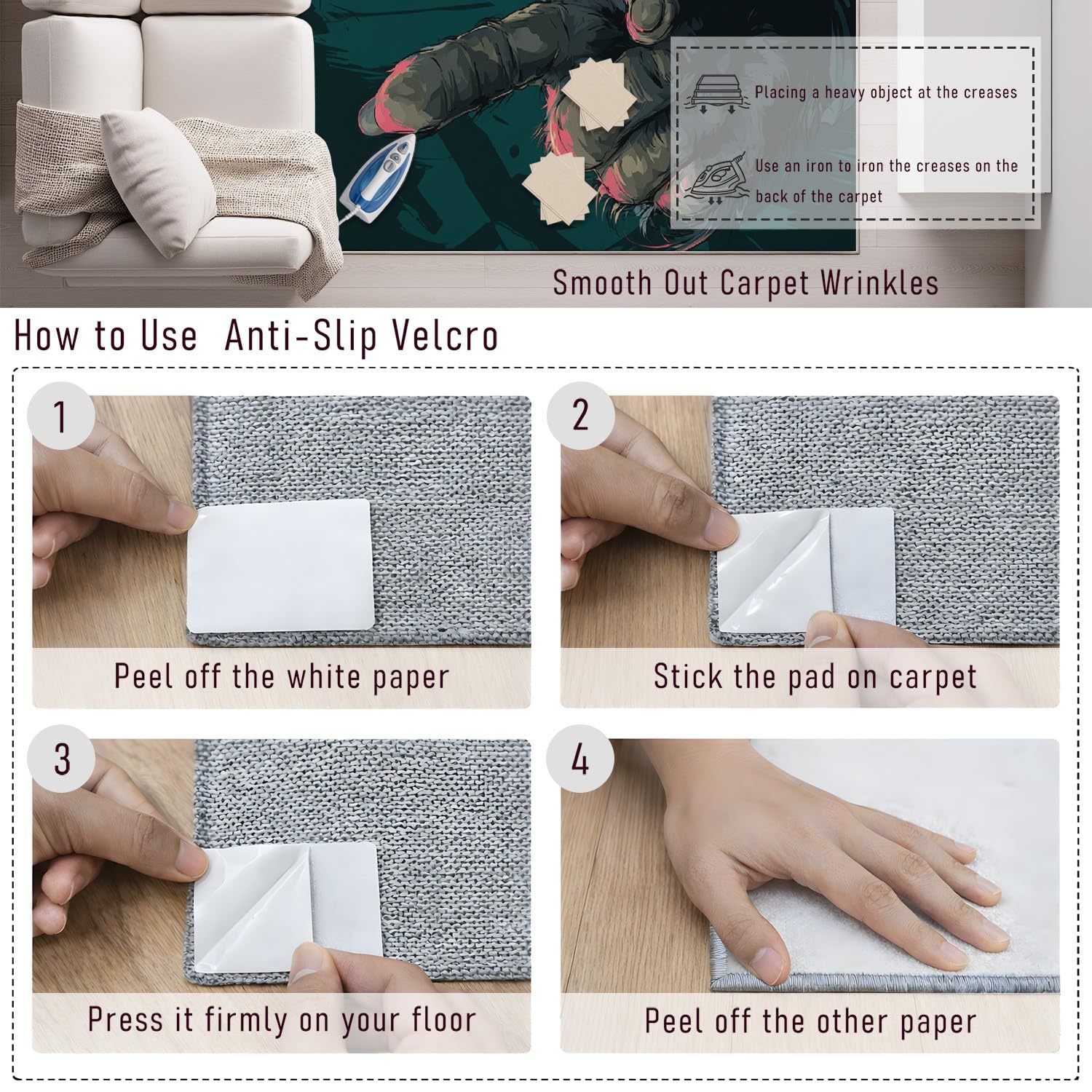 Placing a heavy object at the creases

Use an iron to iron the creases on the back of the carpet

Smooth Out Carpet Wrinkles

How to Use Anti-Slip Velcro

1

Peel off the white paper

2

Stick the pad on carpet

3

Press it firmly on your floor

4

Peel off the other paper