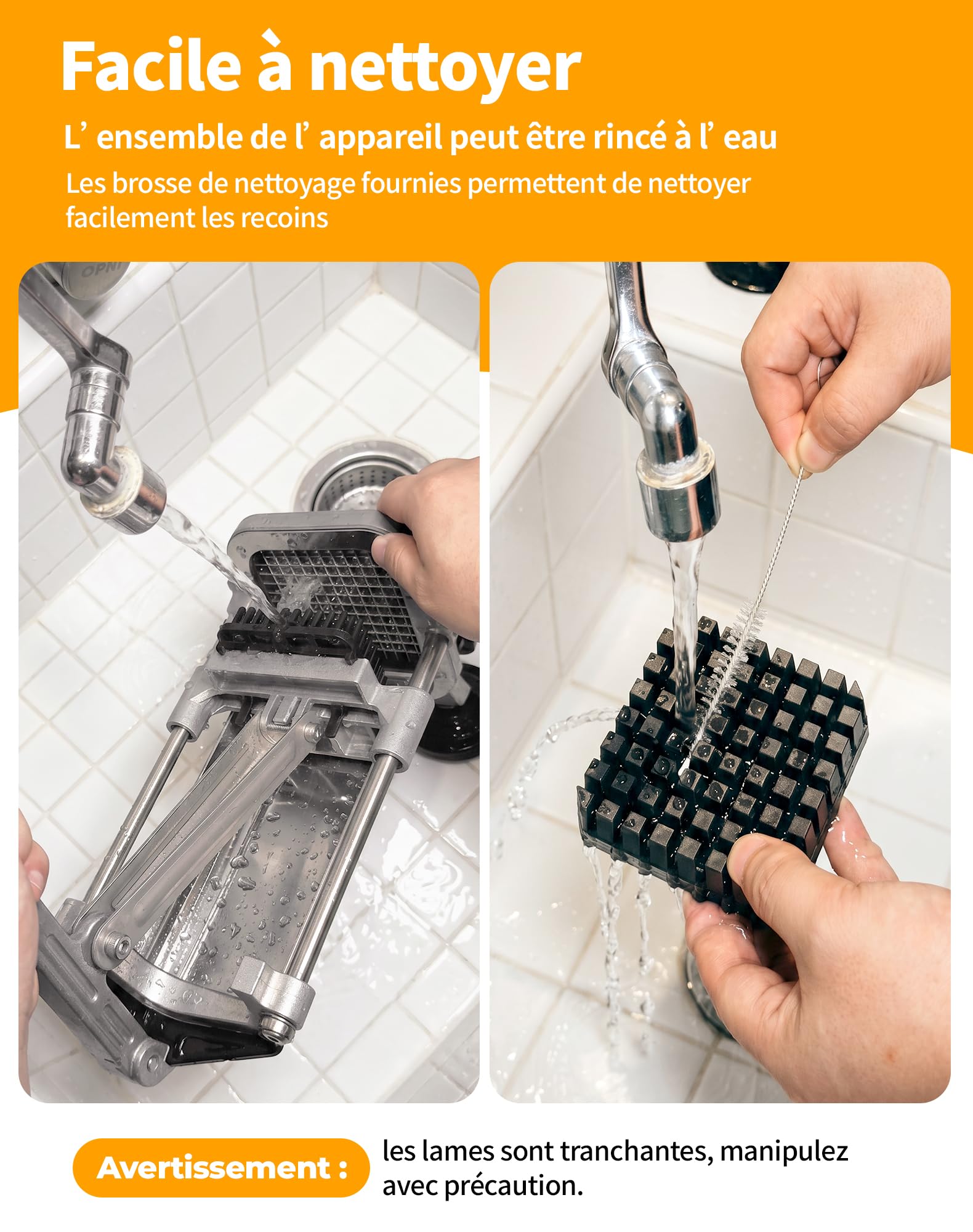 Facile à nettoyer

L’ ensemble de l’ appareil peut être rincé à l’ eau

Les brosse de nettoyage fournies permettent de nettoyer facilement les recoins

OPN

Avertissement : les lames sont tranchantes, manipulez avec précaution.