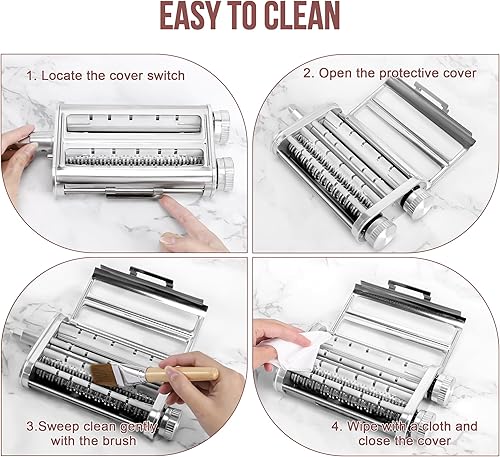 EASY TO CLEAN

1. Locate the cover switch

2. Open the protective cover

3.Sweep clean gently with the brush

4. Wipe with a cloth and close the cover