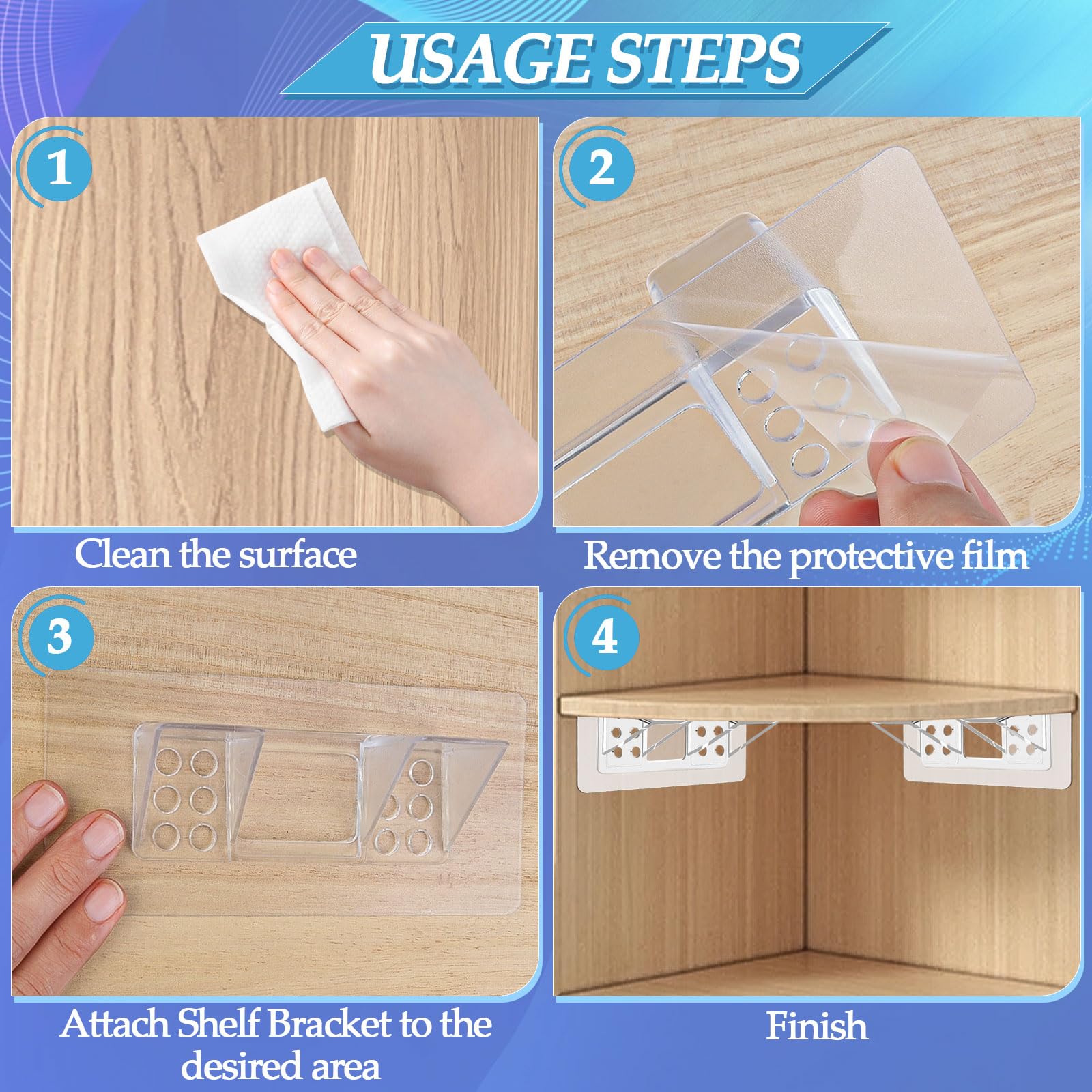 USAGE STEPS

1

Clean the surface

2

Remove the protective film

3

Attach Shelf Bracket to the desired area

4

Finish