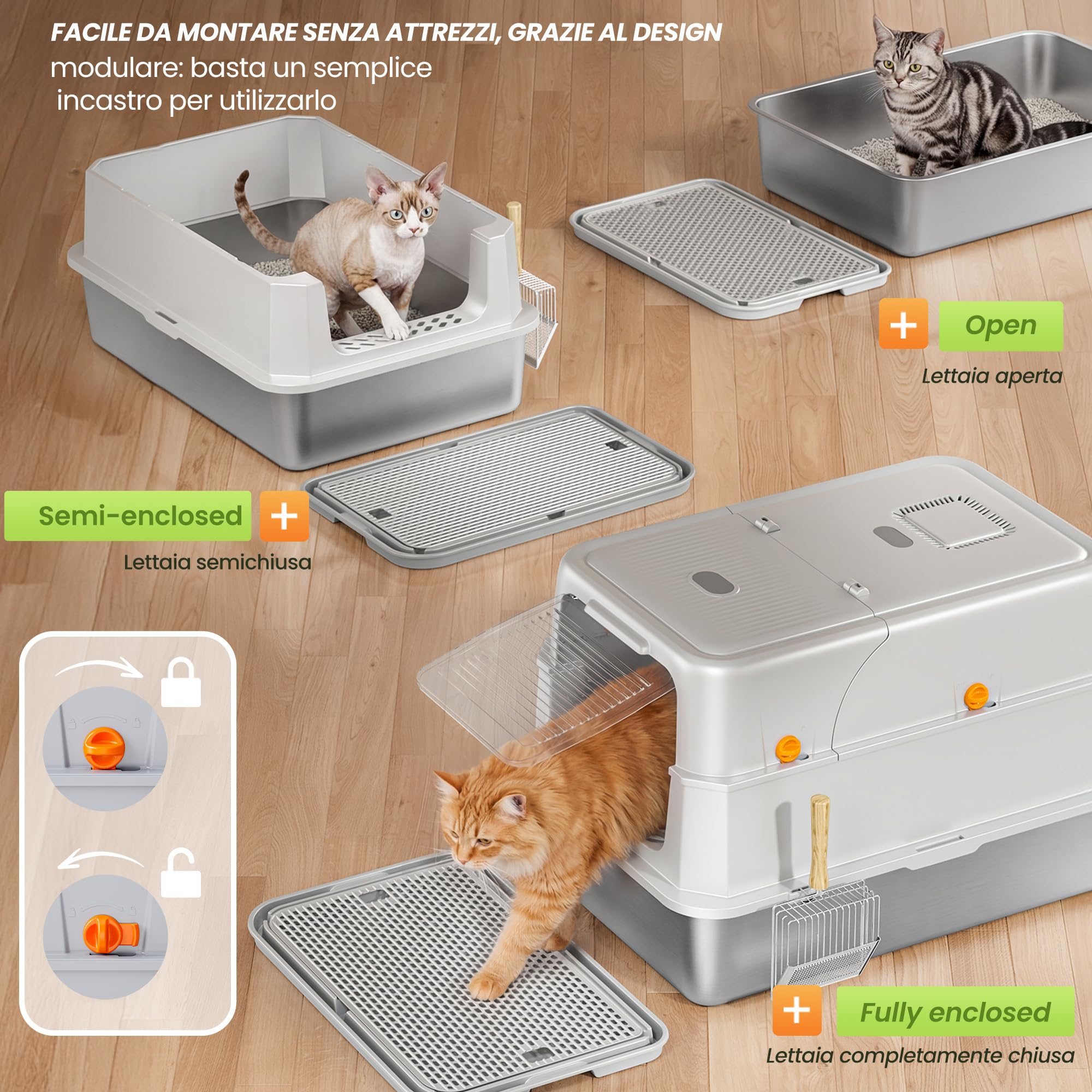 FACILE DA MONTARE SENZA ATTREZZI, GRAZIE AL DESIGN modulare: basta un semplice incastro per utilizzarlo

+ Open

Lettaia aperta

Semi-enclosed +

Lettaia semichiusa

+ Fully enclosed

Lettaia completamente chiusa