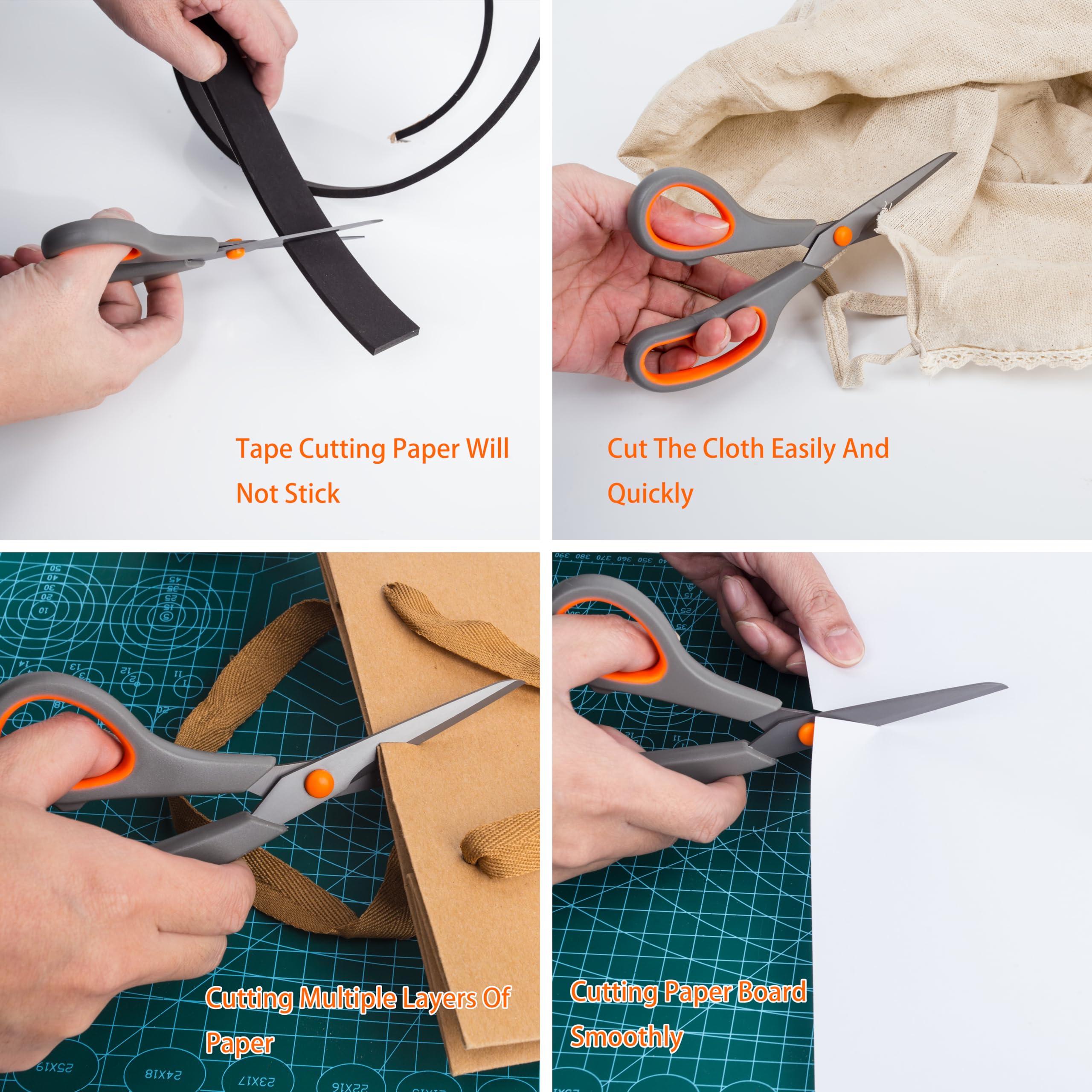 Tape Cutting Paper Will Not Stick

Cut The Cloth Easily And Quickly

Cutting Multiple Layers Of Paper

Cutting Paper Board Smoothly