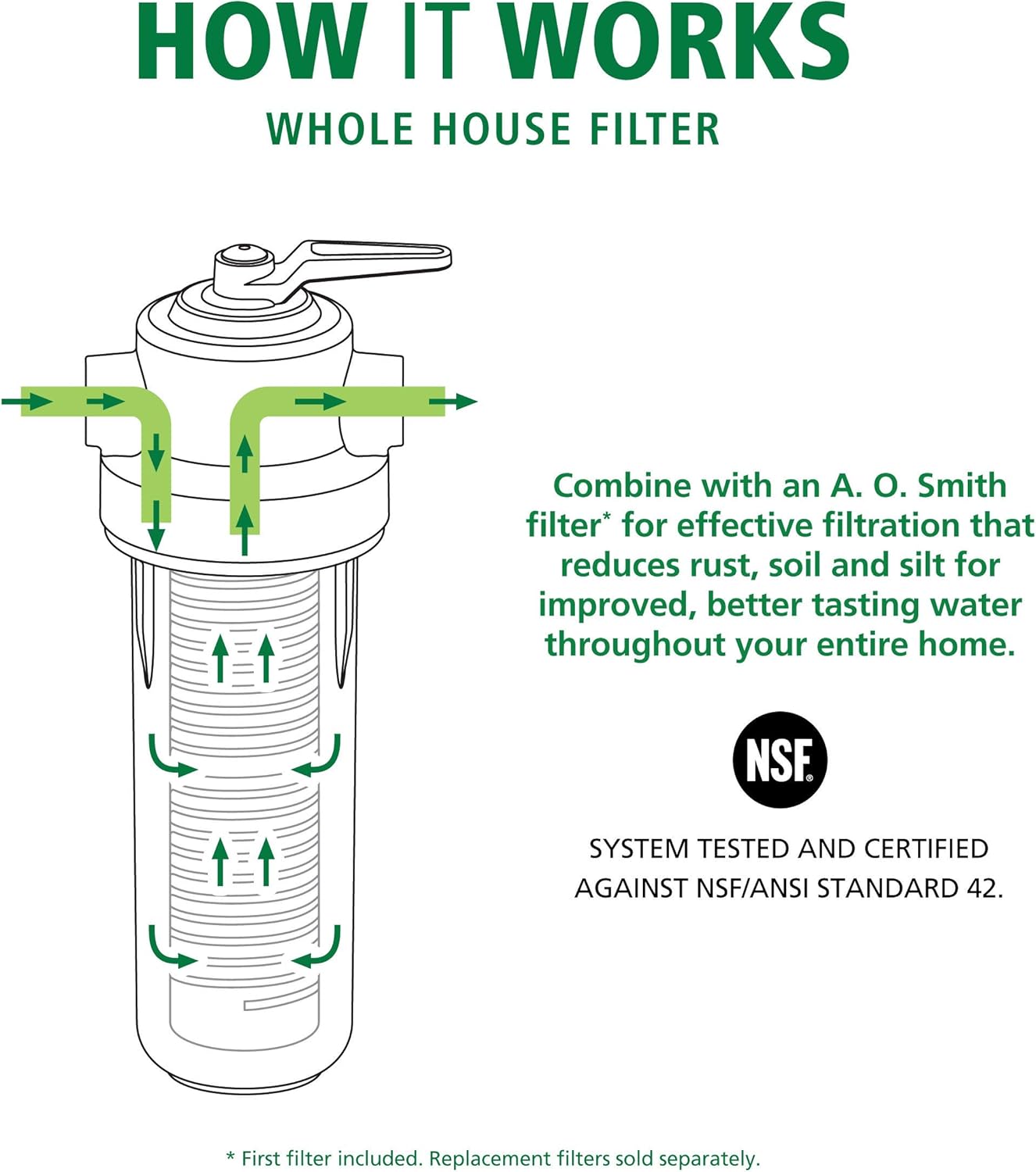 HOW IT WORKS

WHOLE HOUSE FILTER

Combine with an A. O. Smith filter* for effective filtration that reduces rust, soil and silt for improved, better tasting water throughout your entire home.

NSF®

SYSTEM TESTED AND CERTIFIED AGAINST NSF/ANSI STANDARD 42.

* First filter included. Replacement filters sold separately.