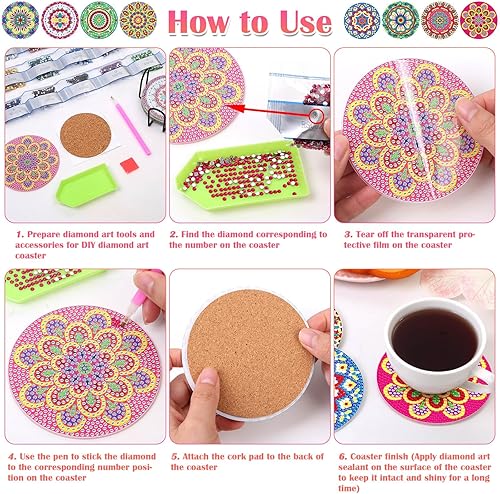 How to Use

1. Prepare diamond art tools and accessories for DIY diamond art coaster

2. Find the diamond corresponding to the number on the coaster

3. Tear off the transparent protective film on the coaster

4. Use the pen to stick the diamond to the corresponding number position on the coaster

5. Attach the cork pad to the back of the coaster

6. Coaster finish (Apply diamond art sealant on the surface of the coaster to keep it intact and shiny for a long time)