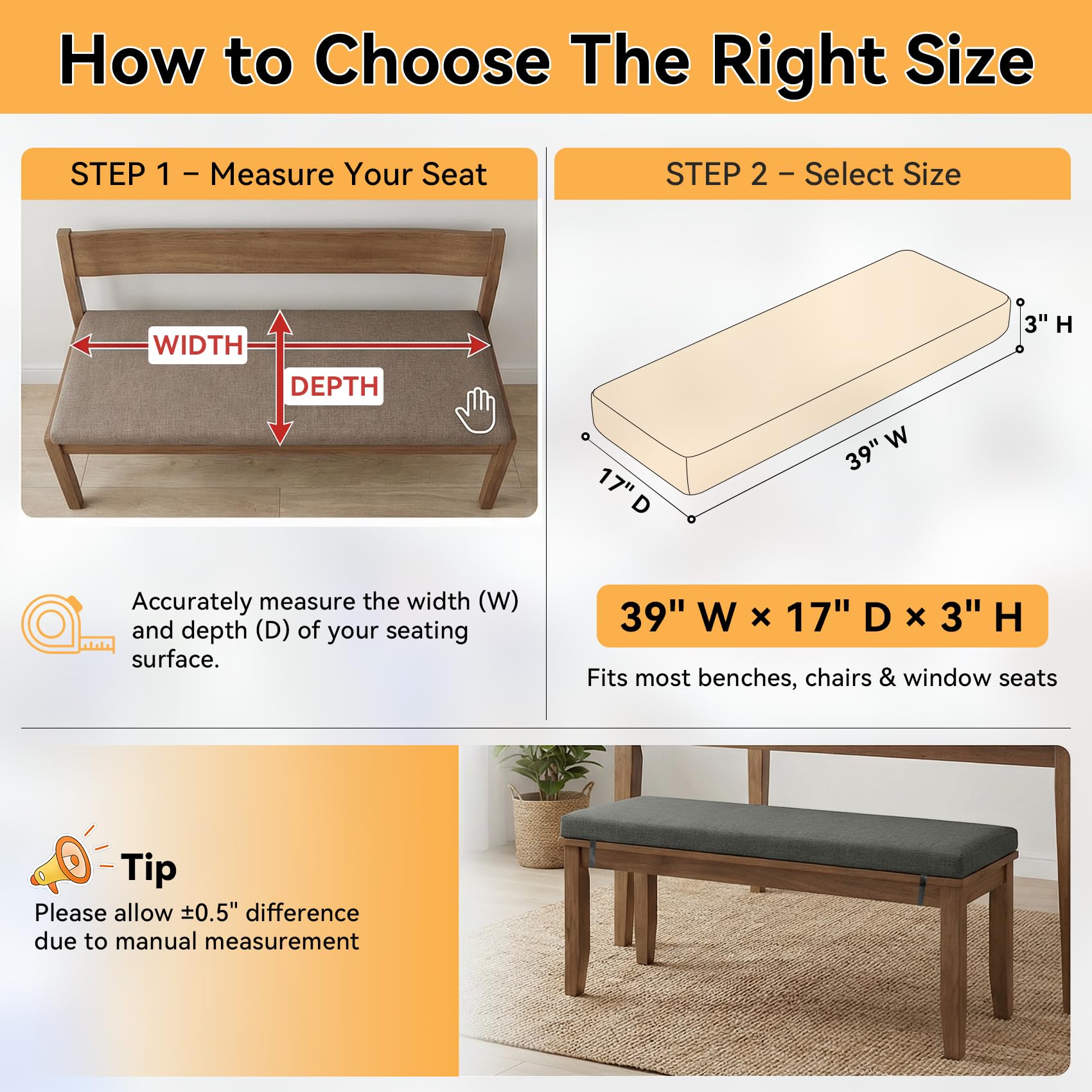 How to Choose The Right Size

STEP 1 – Measure Your Seat

WIDTH

DEPTH

Accurately measure the width (W) and depth (D) of your seating surface.

STEP 2 – Select Size

3" H

39" W

17" D

39" W × 17" D × 3" H

Fits most benches, chairs & window seats

Tip

Please allow ±0.5" difference due to manual measurement