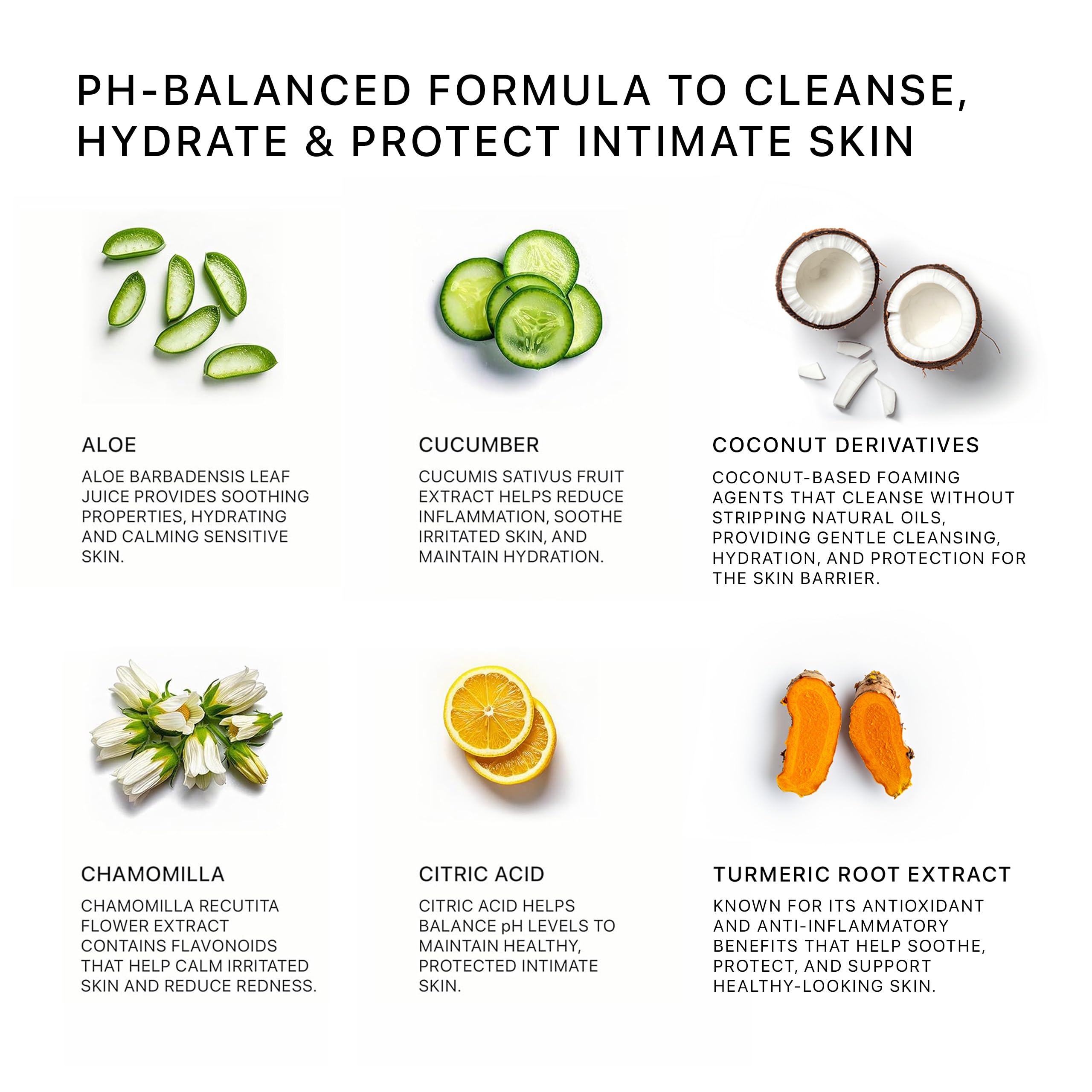 PH-BALANCED FORMULA TO CLEANSE, HYDRATE & PROTECT INTIMATE SKIN

ALOE

ALOE BARBADENSIS LEAF JUICE PROVIDES SOOTHING PROPERTIES, HYDRATING AND CALMING SENSITIVE SKIN.

CUCUMBER

CUCUMIS SATIVUS FRUIT EXTRACT HELPS REDUCE INFLAMMATION, SOOTHE IRRITATED SKIN, AND MAINTAIN HYDRATION.

COCONUT DERIVATIVES

COCONUT-BASED FOAMING AGENTS THAT CLEANSE WITHOUT STRIPPING NATURAL OILS, PROVIDING GENTLE CLEANSING, HYDRATION, AND PROTECTION FOR THE SKIN BARRIER.

CHAMOMILLA

CHAMOMILLA RECUTITA FLOWER EXTRACT CONTAINS FLAVONOIDS THAT HELP CALM IRRITATED SKIN AND REDUCE REDNESS.

CITRIC ACID

CITRIC ACID HELPS BALANCE pH LEVELS TO MAINTAIN HEALTHY, PROTECTED INTIMATE SKIN.

TURMERIC ROOT EXTRACT

KNOWN FOR ITS ANTIOXIDANT AND ANTI-INFLAMMATORY BENEFITS THAT HELP SOOTHE, PROTECT, AND SUPPORT HEALTHY-LOOKING SKIN.