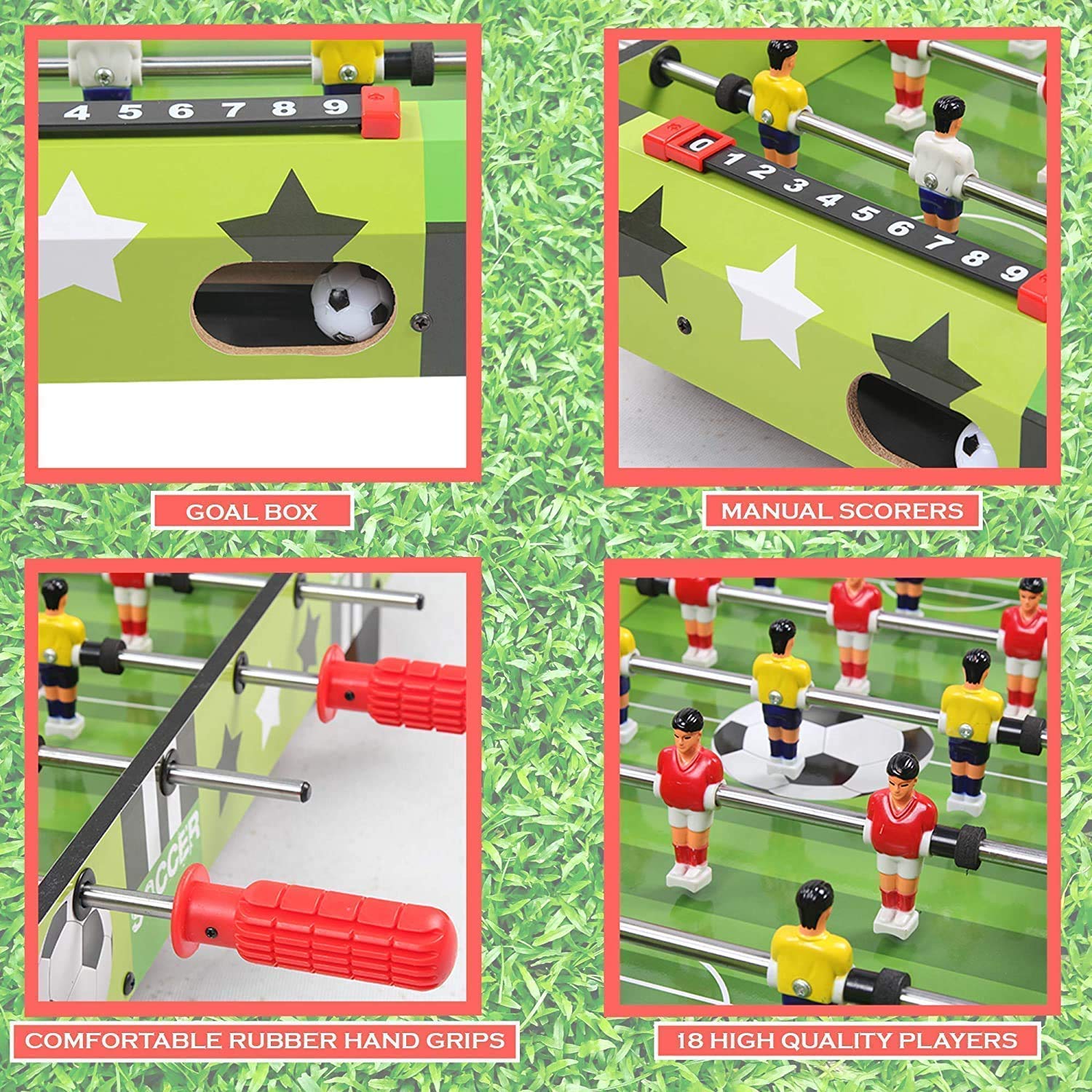 4 5 6 7 8 9

GOAL BOX

0 1 2 3 4 5 6 7 8 9

MANUAL SCORERS

SOCCER

COMFORTABLE RUBBER HAND GRIPS

18 HIGH QUALITY PLAYERS