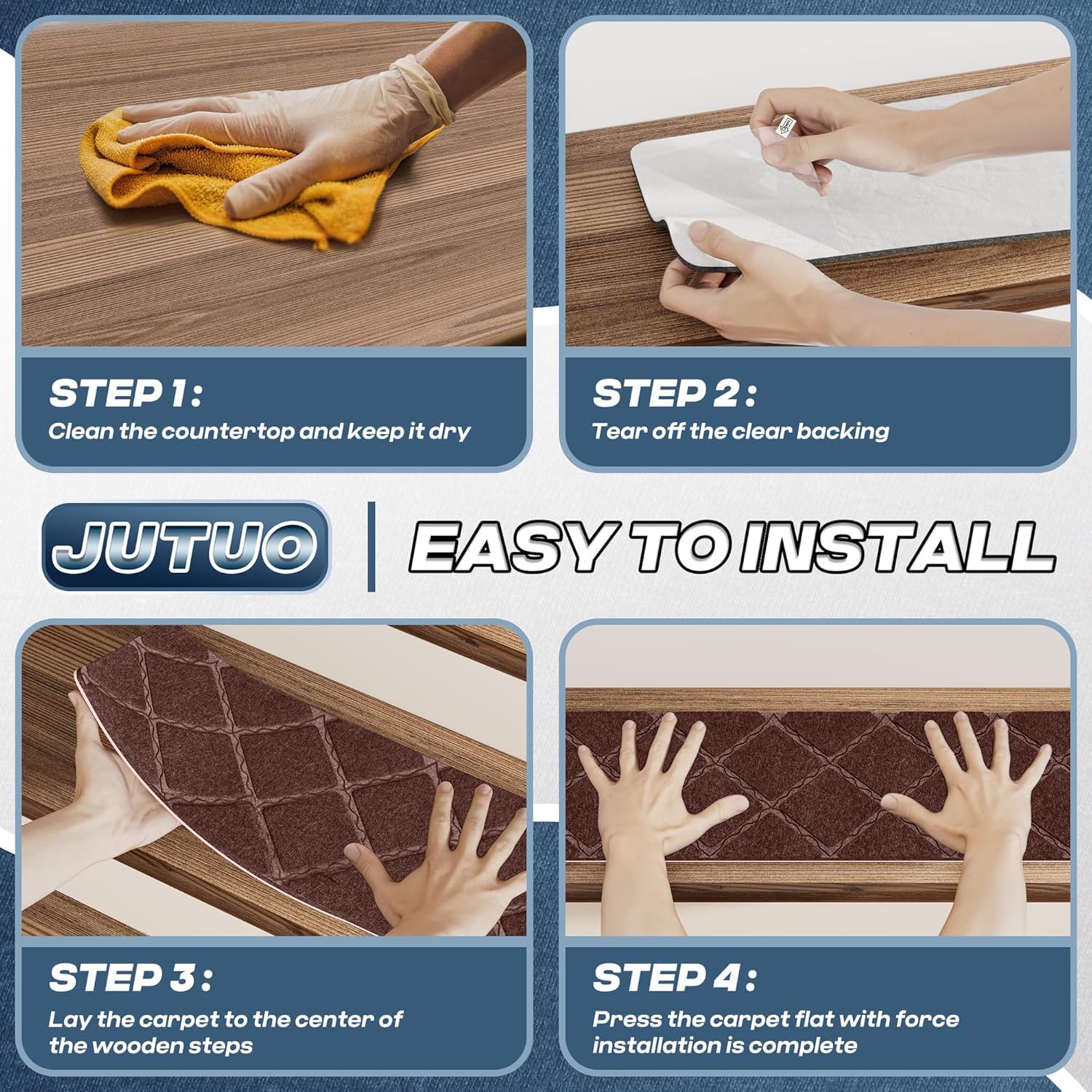 STEP 1:
Clean the countertop and keep it dry

STEP 2:
Tear off the clear backing

JUTUO

EASY TO INSTALL

STEP 3:
Lay the carpet to the center of the wooden steps

STEP 4:
Press the carpet flat with force installation is complete