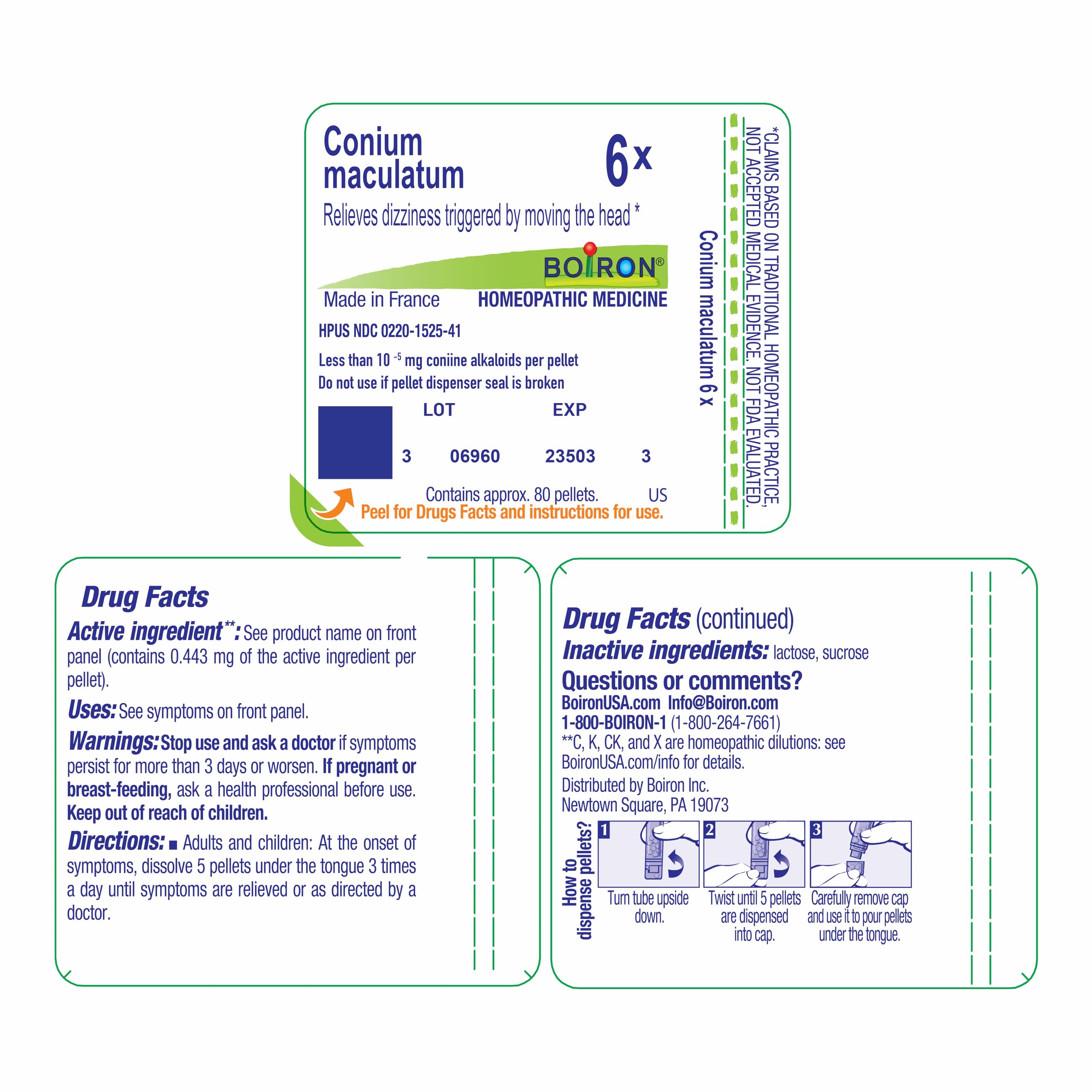 Conium maculatum

6x

Relieves dizziness triggered by moving the head *

BOIRON®

Made in France

HOMEOPATHIC MEDICINE

HPUS NDC 0220-1525-41

Less than $10^{-5}$ mg coniine alkaloids per pellet

Do not use if pellet dispenser seal is broken

LOT

EXP

3 06960 23503 3

Contains approx. 80 pellets.

US

Peel for Drugs Facts and instructions for use.

Conium maculatum 6 x

*CLAIMS BASED ON TRADITIONAL HOMEOPATHIC PRACTICE, NOT ACCEPTED MEDICAL EVIDENCE. NOT FDA EVALUATED.

Drug Facts

Active ingredient**: See product name on front panel (contains 0.443 mg of the active ingredient per pellet).

Uses: See symptoms on front panel.

Warnings: Stop use and ask a doctor if symptoms persist for more than 3 days or worsen. If pregnant or breast-feeding, ask a health professional before use. Keep out of reach of children.

Directions: ■ Adults and children: At the onset of symptoms, dissolve 5 pellets under the tongue 3 times a day until symptoms are relieved or as directed by a doctor.

Drug Facts (continued)

Inactive ingredients: lactose, sucrose

Questions or comments?

BoironUSA.com Info@Boiron.com

1-800-BOIRON-1 (1-800-264-7661)

**C, K, CK, and X are homeopathic dilutions: see BoironUSA.com/info for details.

Distributed by Boiron Inc.
Newtown Square, PA 19073

How to dispense pellets?

1 Turn tube upside down.

2 Twist until 5 pellets are dispensed into cap.

3 Carefully remove cap and use it to pour pellets under the tongue.