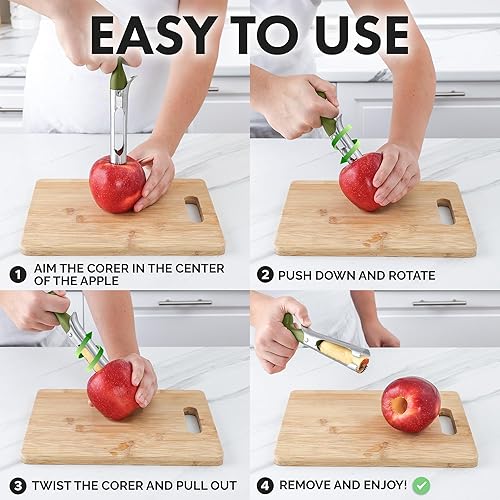 EASY TO USE

1 AIM THE CORER IN THE CENTER OF THE APPLE

2 PUSH DOWN AND ROTATE

3 TWIST THE CORER AND PULL OUT

4 REMOVE AND ENJOY!