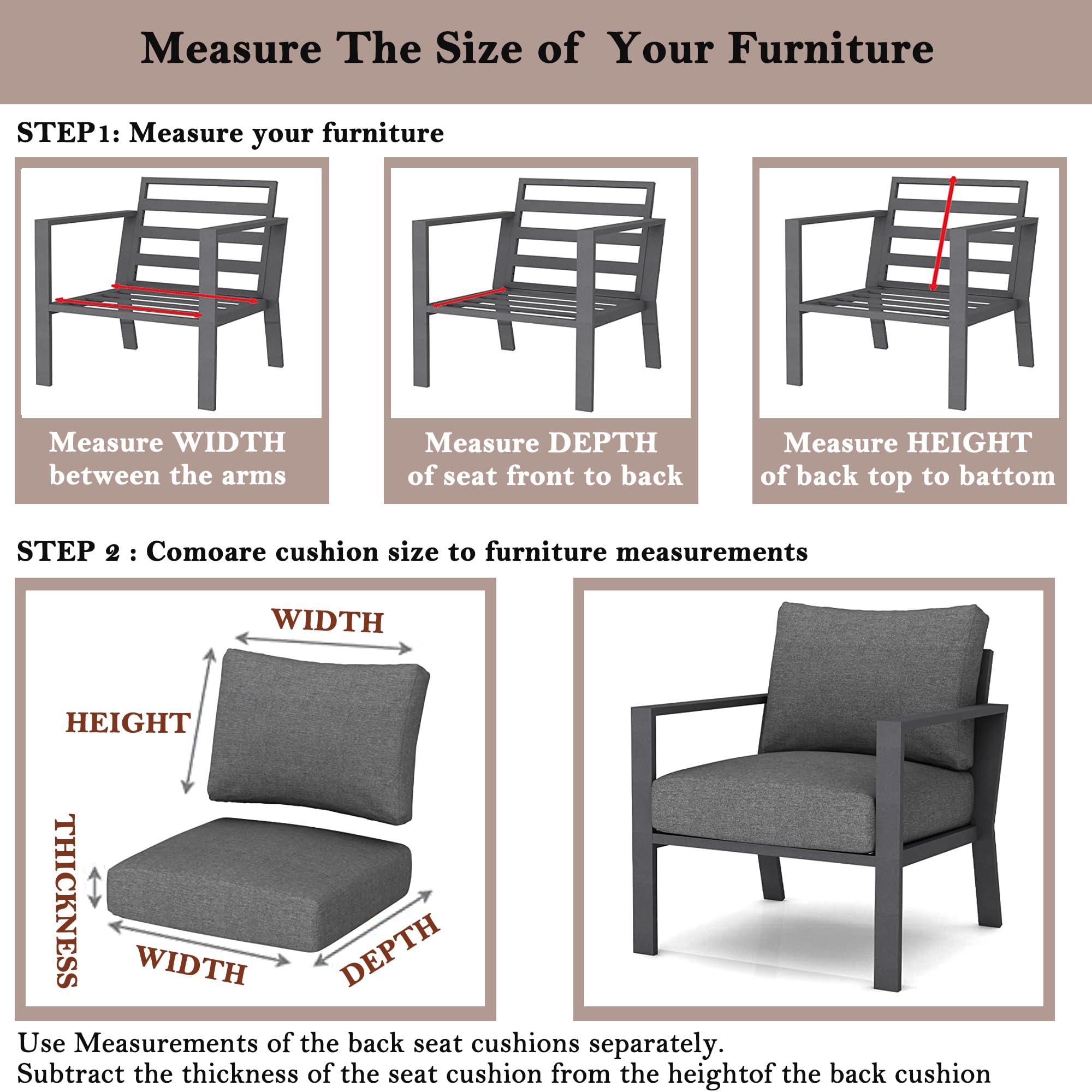 Measure The Size of Your Furniture

STEP1: Measure your furniture

Measure WIDTH between the arms

Measure DEPTH of seat front to back

Measure HEIGHT of back top to battom

STEP 2 : Comoare cushion size to furniture measurements

WIDTH

HEIGHT

THICKNESS

WIDTH

DEPTH

Use Measurements of the back seat cushions separately.
Subtract the thickness of the seat cushion from the heightof the back cushion