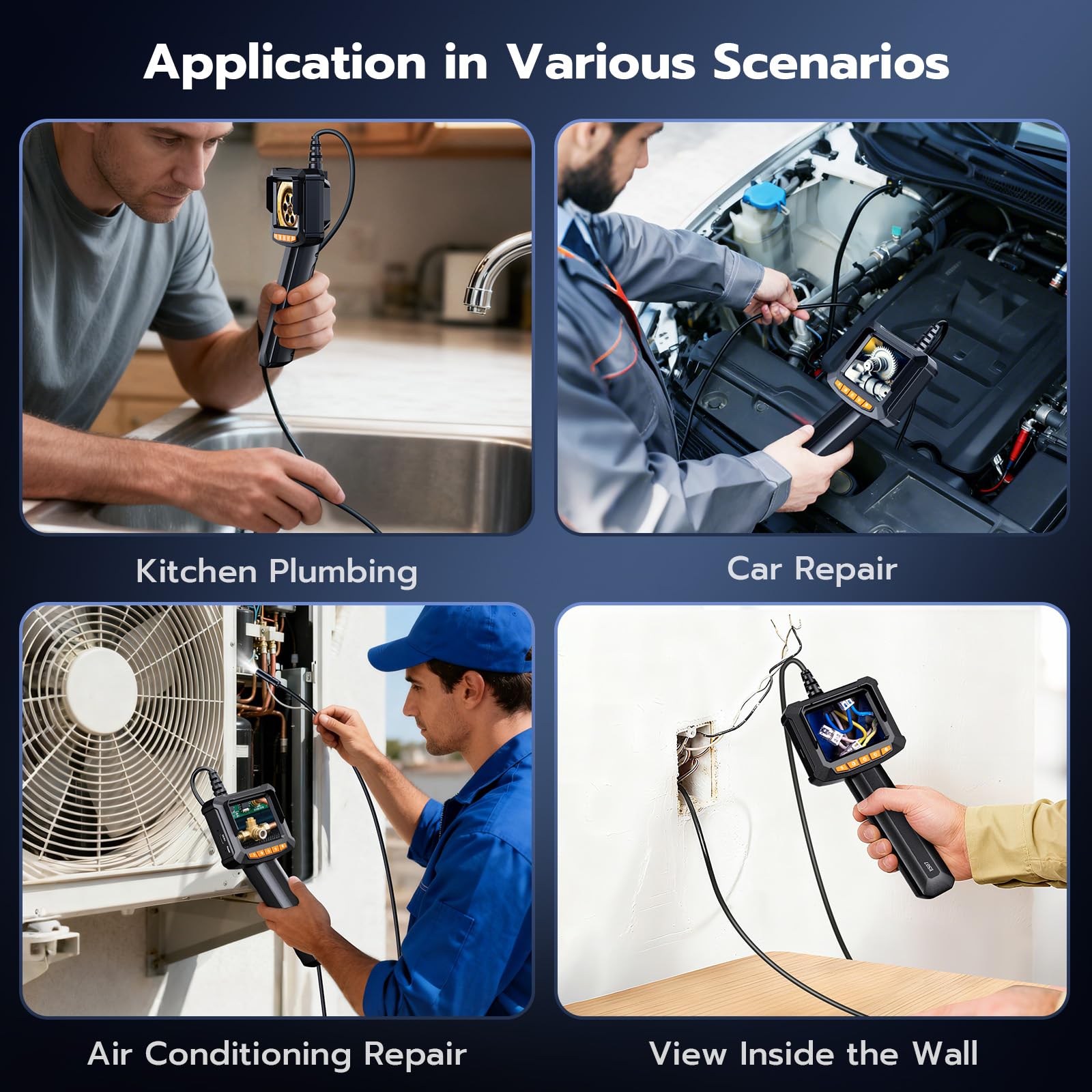 Application in Various Scenarios

Kitchen Plumbing

Car Repair

Air Conditioning Repair

View Inside the Wall