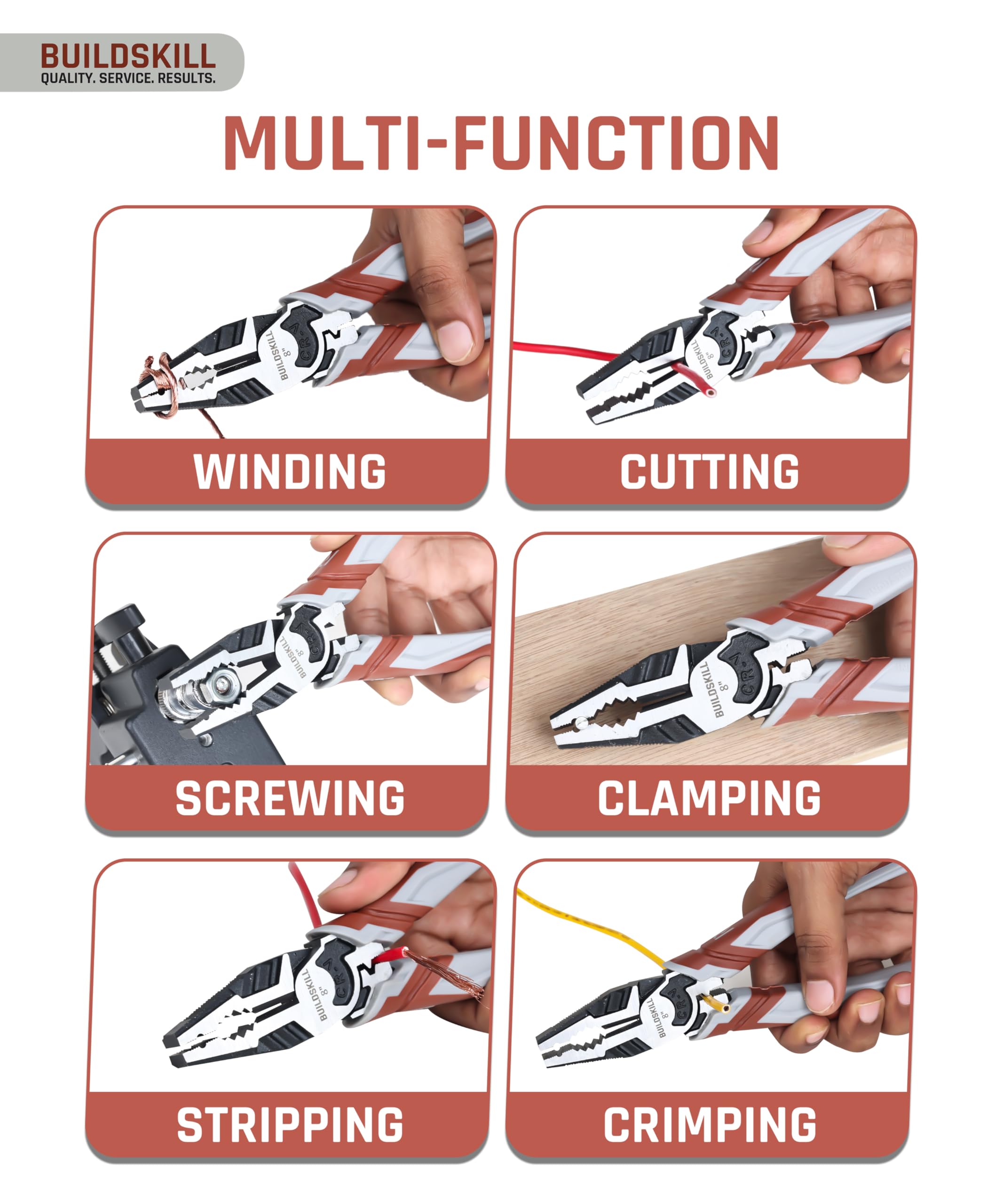 BUILDSKILL
QUALITY. SERVICE. RESULTS.

MULTI-FUNCTION

BUILDSKILL 8" CR-V

WINDING

BUILDSKILL 8" CR-V

CUTTING

BUILDSKILL 8" CR-V

SCREWING

BUILDSKILL 8" CR-V

CLAMPING

BUILDSKILL 8" CR-V

STRIPPING

BUILDSKILL 8" CR-V

CRIMPING