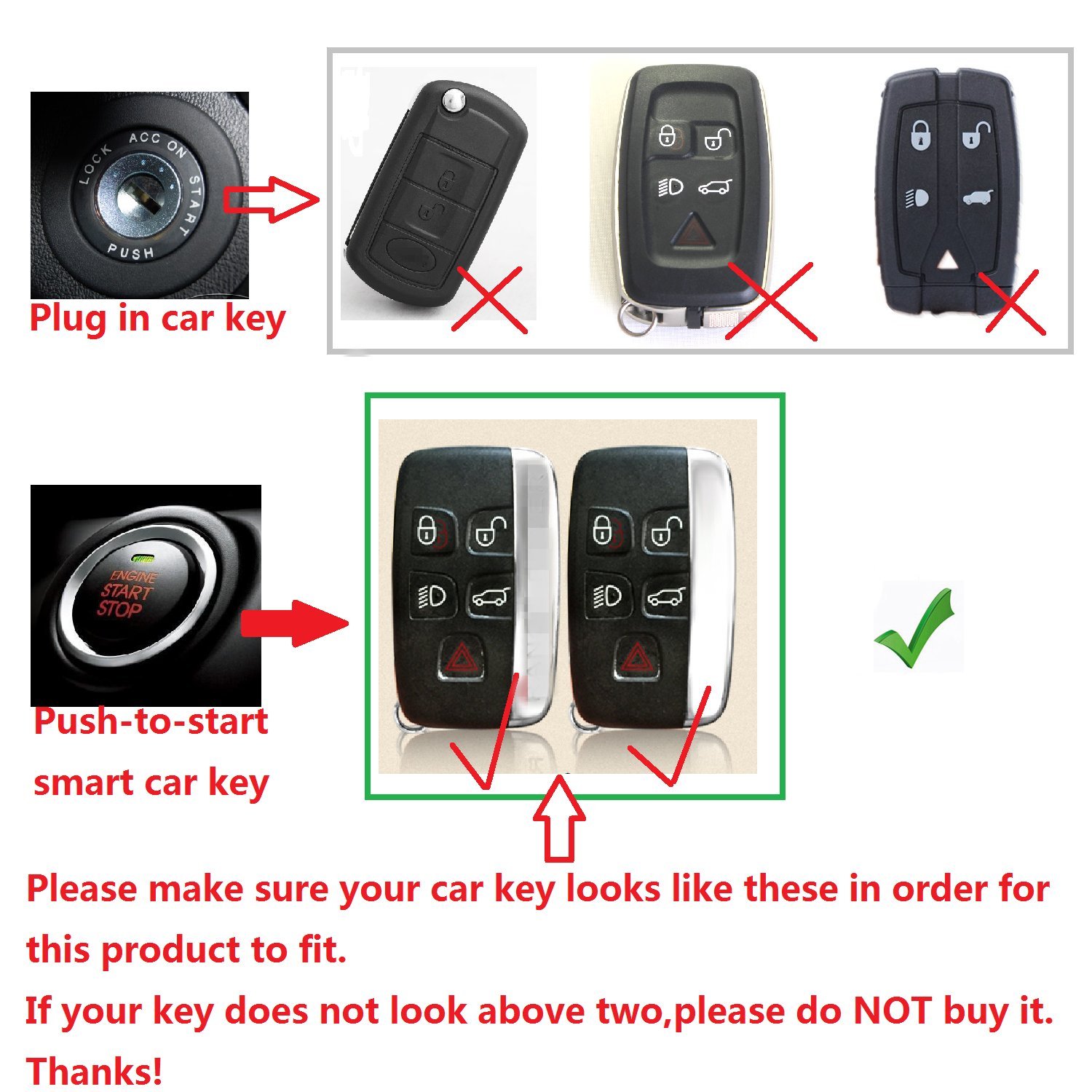 LOCK ACC ON START PUSH

Plug in car key

ENGINE START STOP

Push-to-start smart car key

Please make sure your car key looks like these in order for this product to fit.

If your key does not look above two,please do NOT buy it.

Thanks!