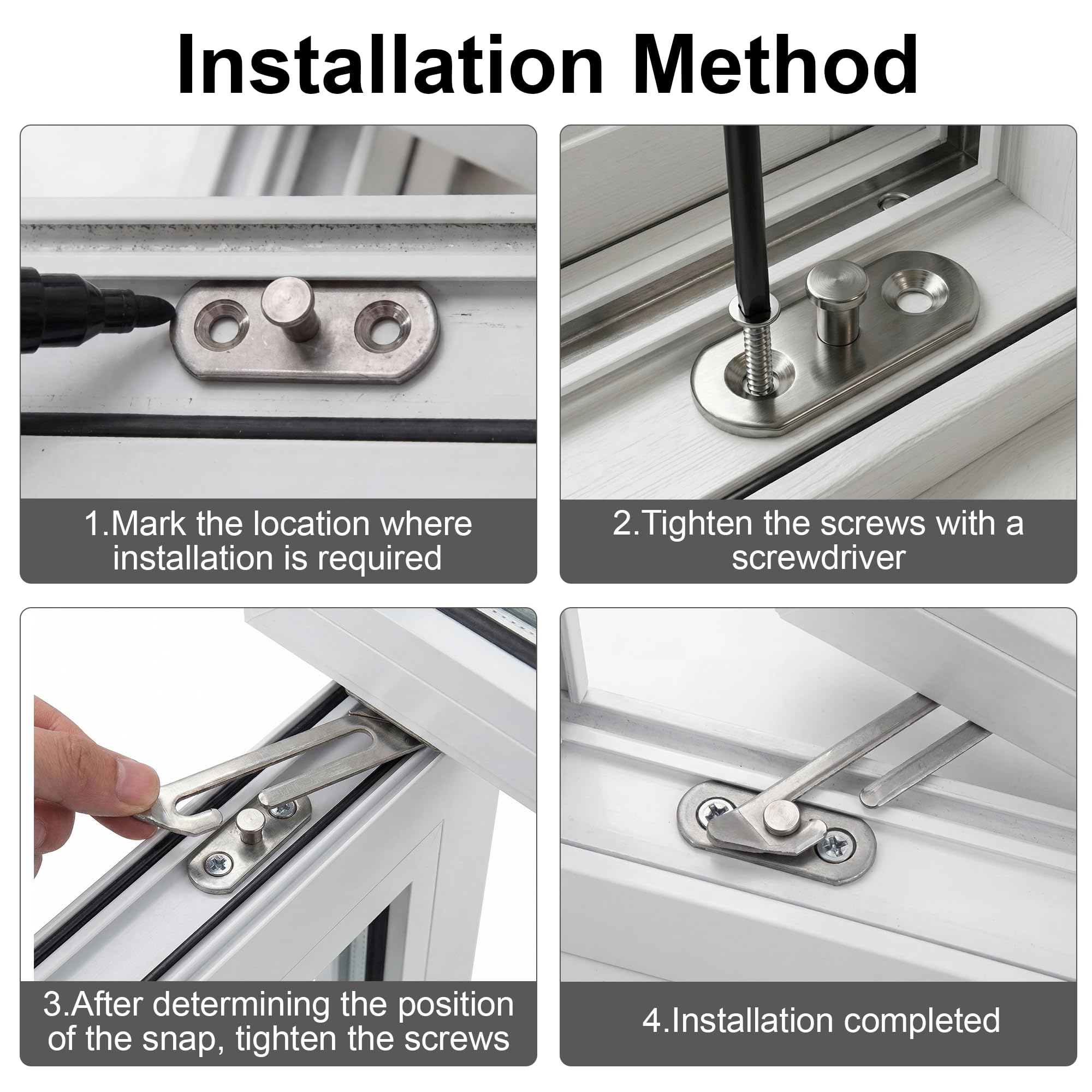 Installation Method

1.Mark the location where installation is required

2.Tighten the screws with a screwdriver

3.After determining the position of the snap, tighten the screws

4.Installation completed