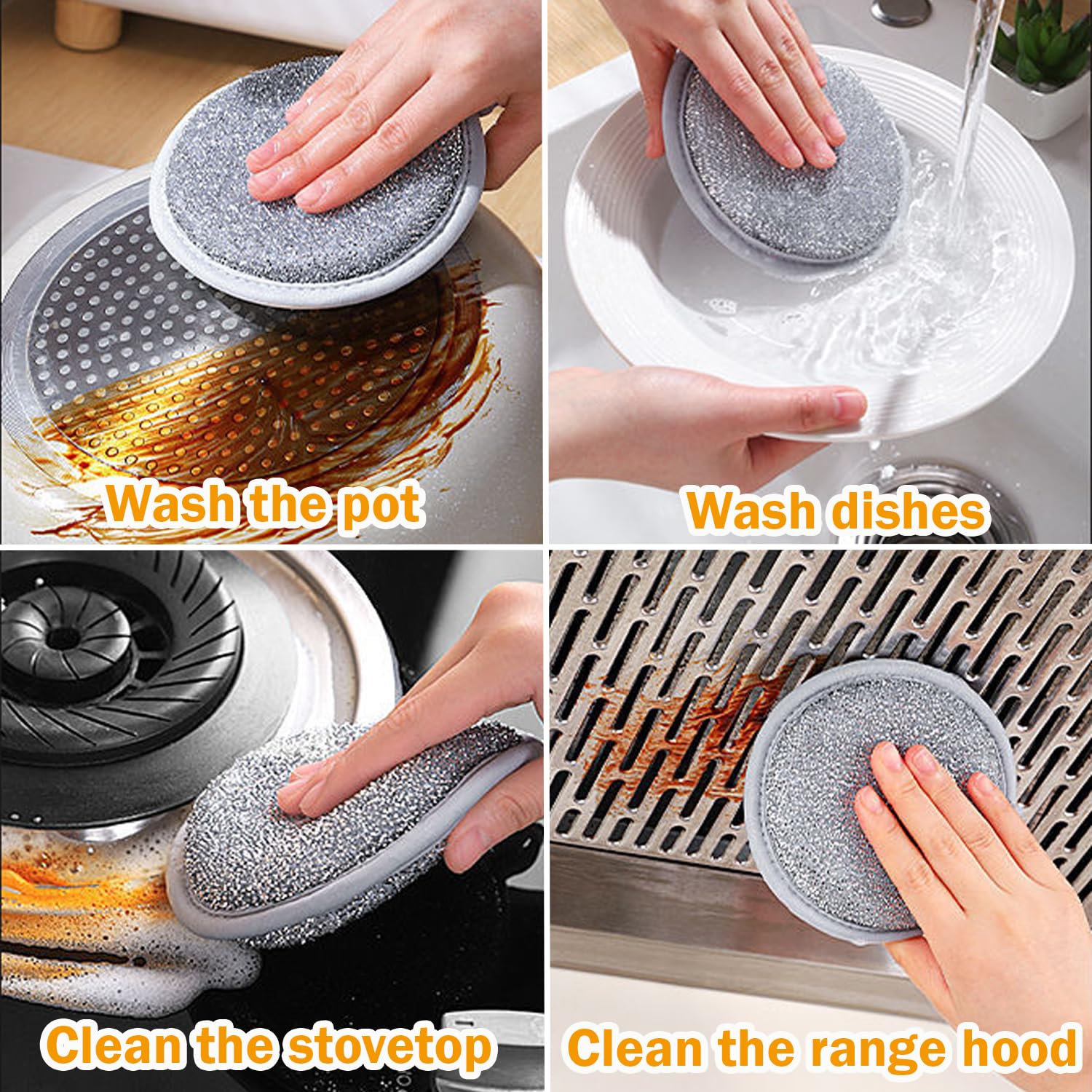 Wash the pot

Wash dishes

Clean the stovetop

Clean the range hood