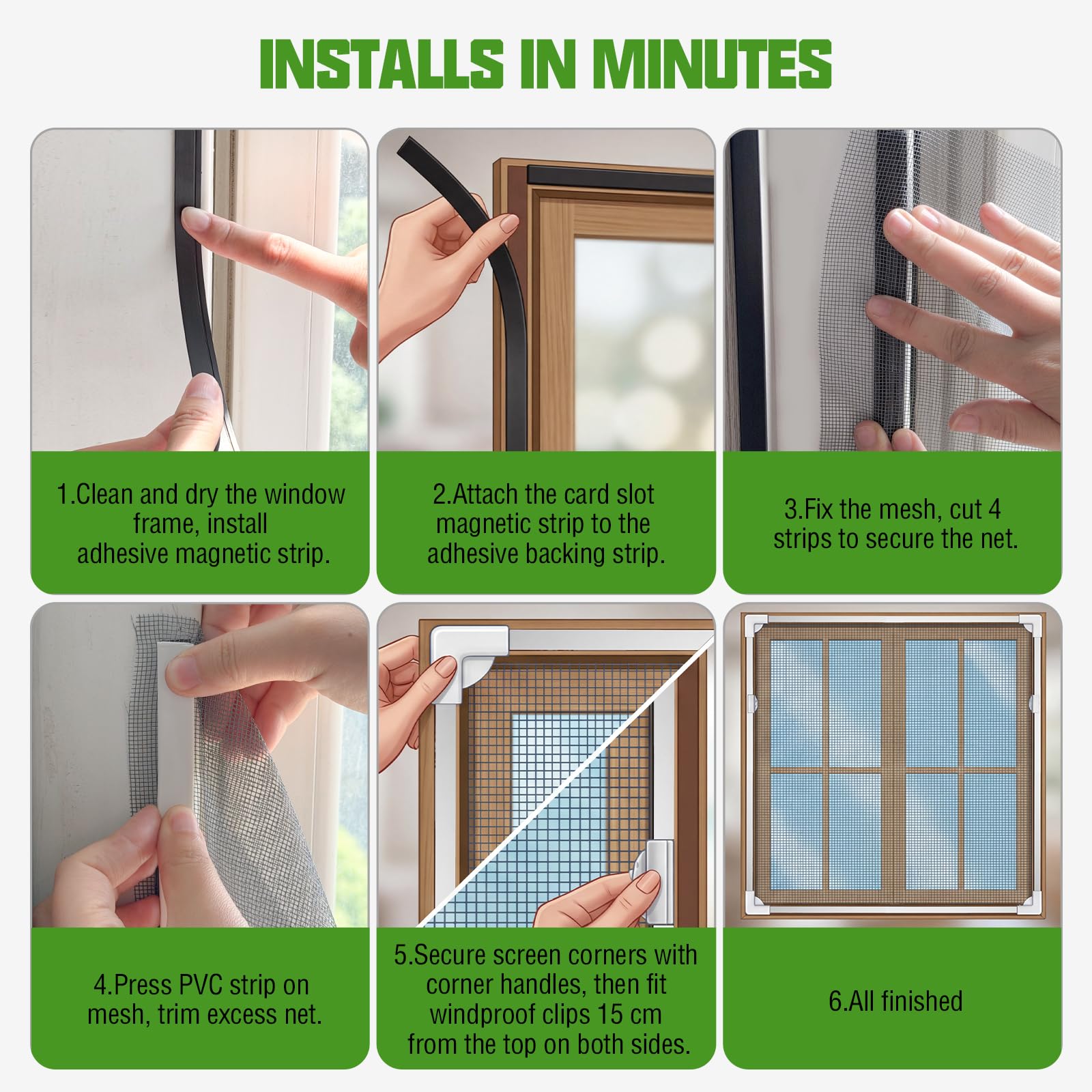 INSTALLS IN MINUTES

1.Clean and dry the window frame, install adhesive magnetic strip.

2.Attach the card slot magnetic strip to the adhesive backing strip.

3.Fix the mesh, cut 4 strips to secure the net.

4.Press PVC strip on mesh, trim excess net.

5.Secure screen corners with corner handles, then fit windproof clips 15 cm from the top on both sides.

6.All finished