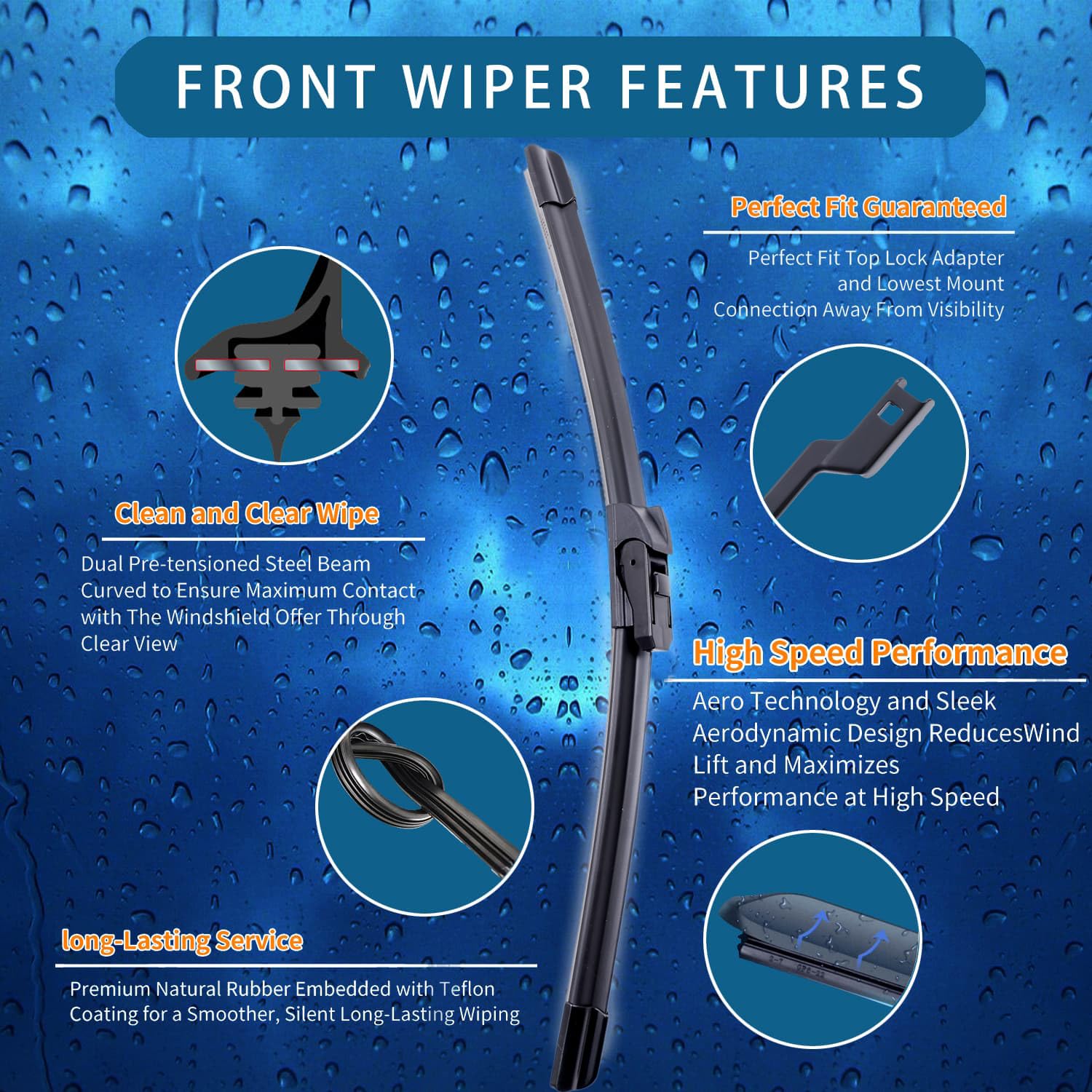 FRONT WIPER FEATURES

Perfect Fit Guaranteed

Perfect Fit Top Lock Adapter and Lowest Mount Connection Away From Visibility

Clean and Clear Wipe

Dual Pre-tensioned Steel Beam Curved to Ensure Maximum Contact with The Windshield Offer Through Clear View

High Speed Performance

Aero Technology and Sleek Aerodynamic Design ReducesWind Lift and Maximizes Performance at High Speed

long-Lasting Service

Premium Natural Rubber Embedded with Teflon Coating for a Smoother, Silent Long-Lasting Wiping