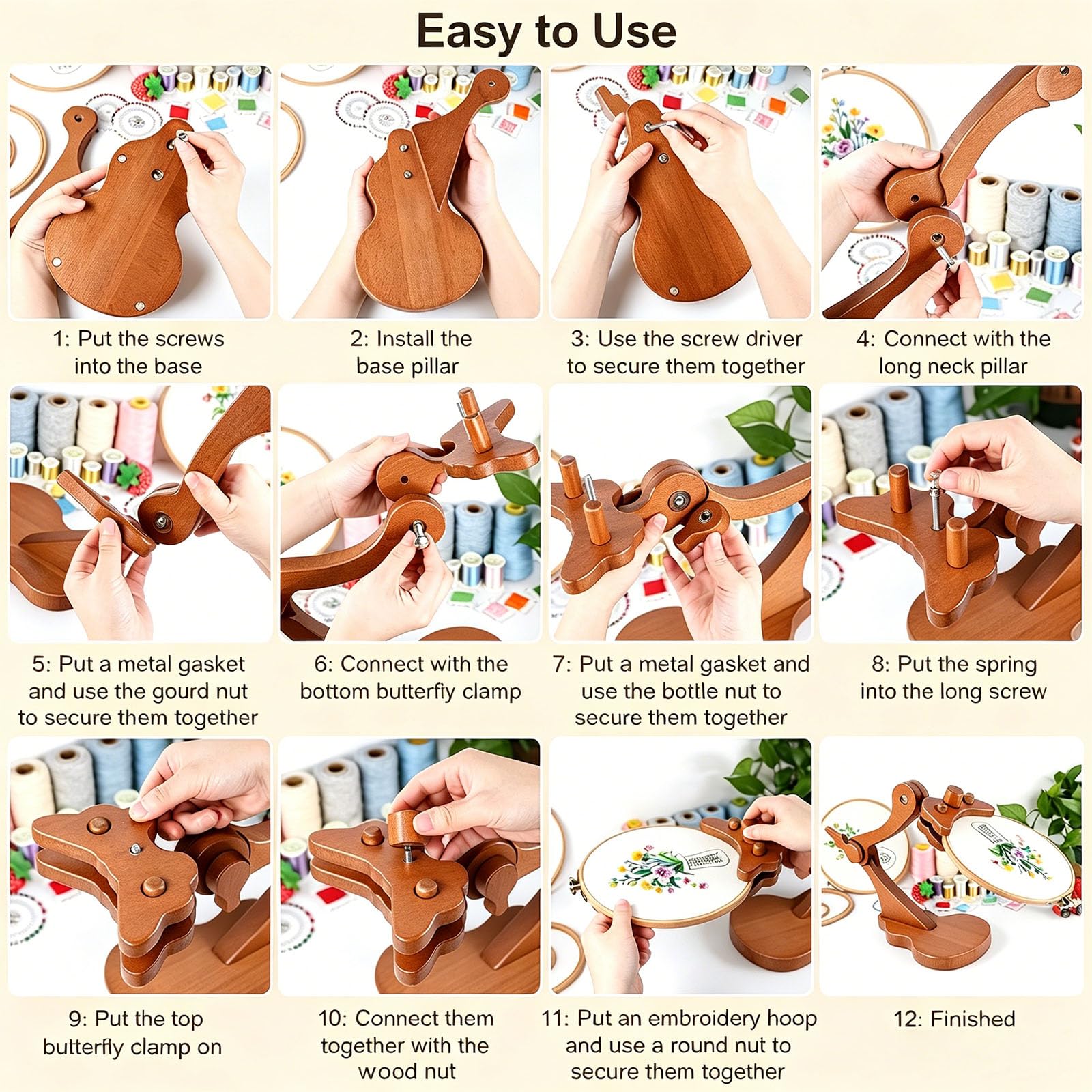 Easy to Use

1: Put the screws into the base

2: Install the base pillar

3: Use the screw driver to secure them together

4: Connect with the long neck pillar

5: Put a metal gasket and use the gourd nut to secure them together

6: Connect with the bottom butterfiy clamp

7: Put a metal gasket and use the bottle nut to secure them together

8: Put the spring into the long screw

9: Put the top butterfly clamp on

10: Connect them together with the wood nut

11: Put an embroidery hoop and use a round nut to secure them together

12: Finished