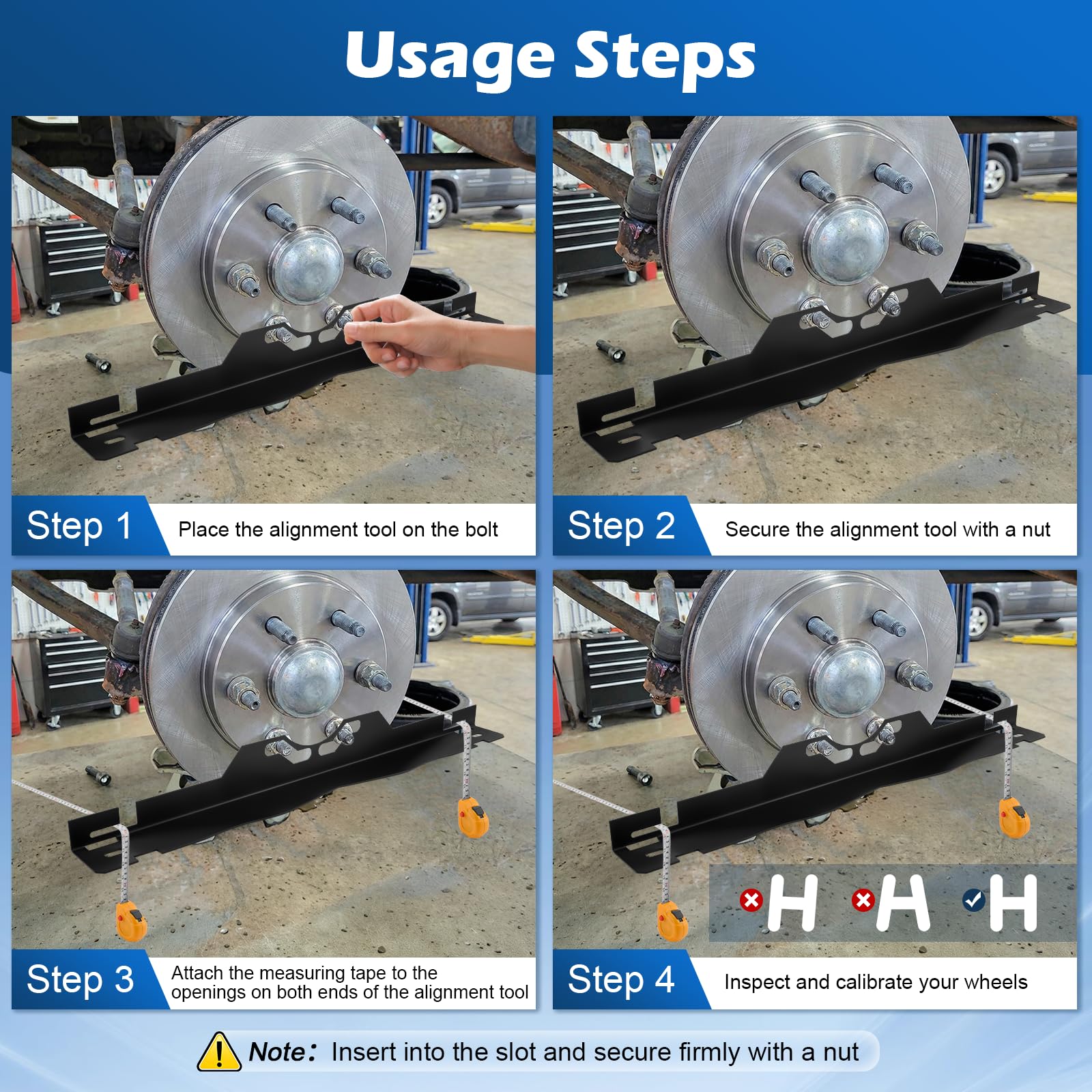 Usage Steps

Step 1 Place the alignment tool on the bolt

Step 2 Secure the alignment tool with a nut

Step 3 Attach the measuring tape to the openings on both ends of the alignment tool

H H H

Step 4 Inspect and calibrate your wheels

Note: Insert into the slot and secure firmly with a nut