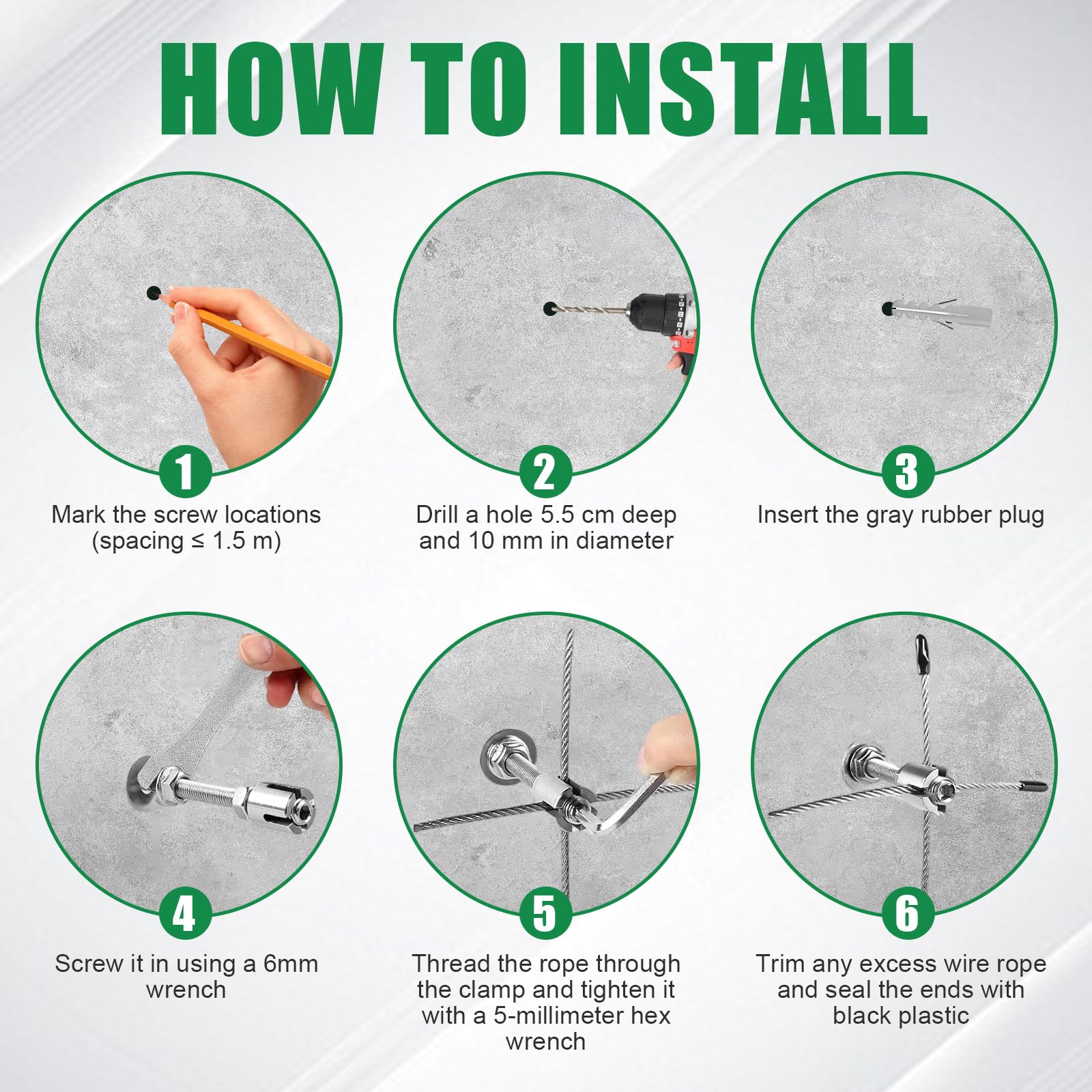 HOW TO INSTALL

1
Mark the screw locations (spacing ≤ 1.5 m)

2
Drill a hole 5.5 cm deep and 10 mm in diameter

3
Insert the gray rubber plug

4
Screw it in using a 6mm wrench

5
Thread the rope through the clamp and tighten it with a 5-millimeter hex wrench

6
Trim any excess wire rope and seal the ends with black plastic