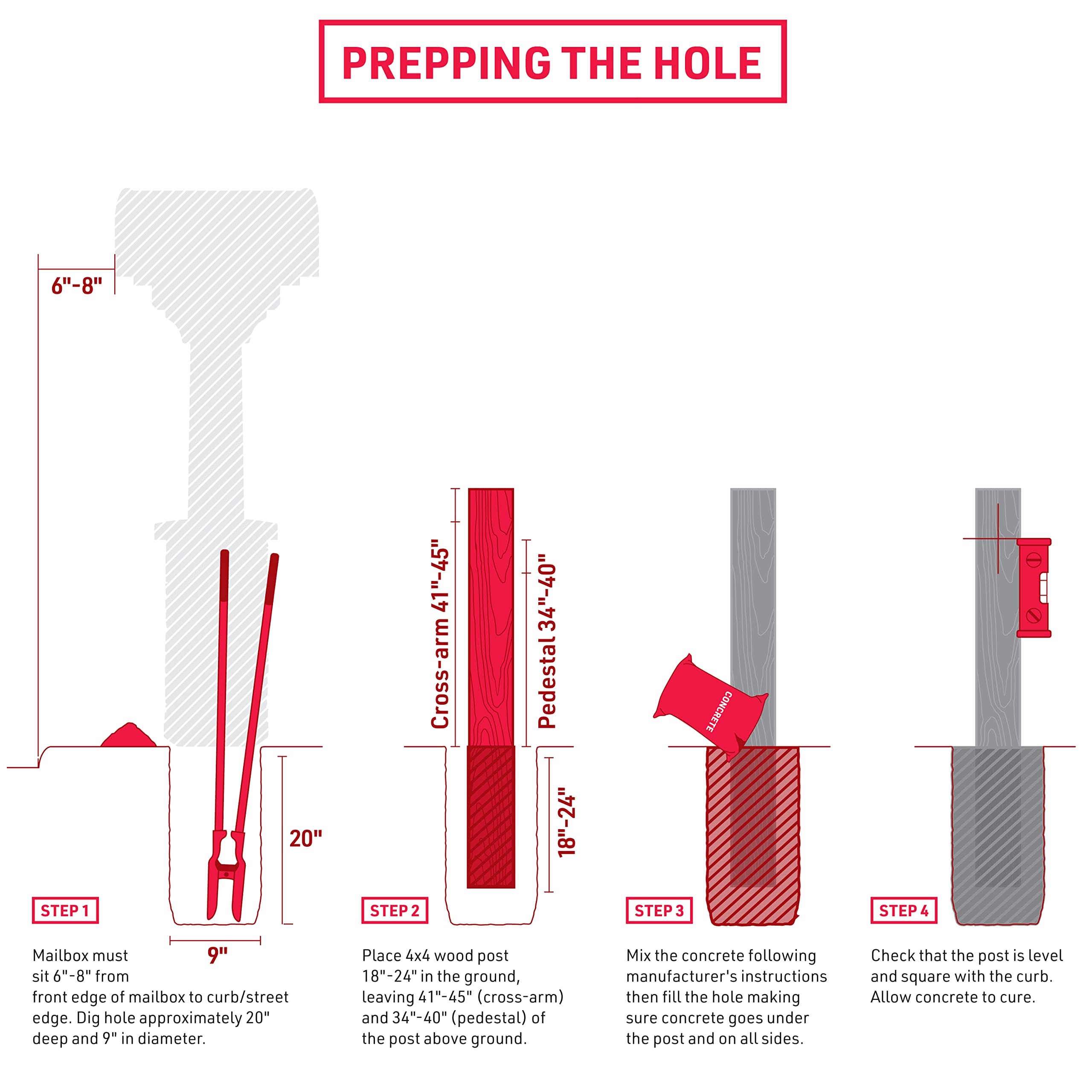 PREPPING THE HOLE

6"-8"

20"

9"

STEP 1

Mailbox must sit 6"-8" from front edge of mailbox to curb/street edge. Dig hole approximately 20" deep and 9" in diameter.

Cross-arm 41"-45"

Pedestal 34"-40"

18"-24"

STEP 2

Place 4x4 wood post 18"-24" in the ground, leaving 41"-45" (cross-arm) and 34"-40" (pedestal) of the post above ground.

CONCRETE

STEP 3

Mix the concrete following manufacturer's instructions then fill the hole making sure concrete goes under the post and on all sides.

STEP 4

Check that the post is level and square with the curb. Allow concrete to cure.