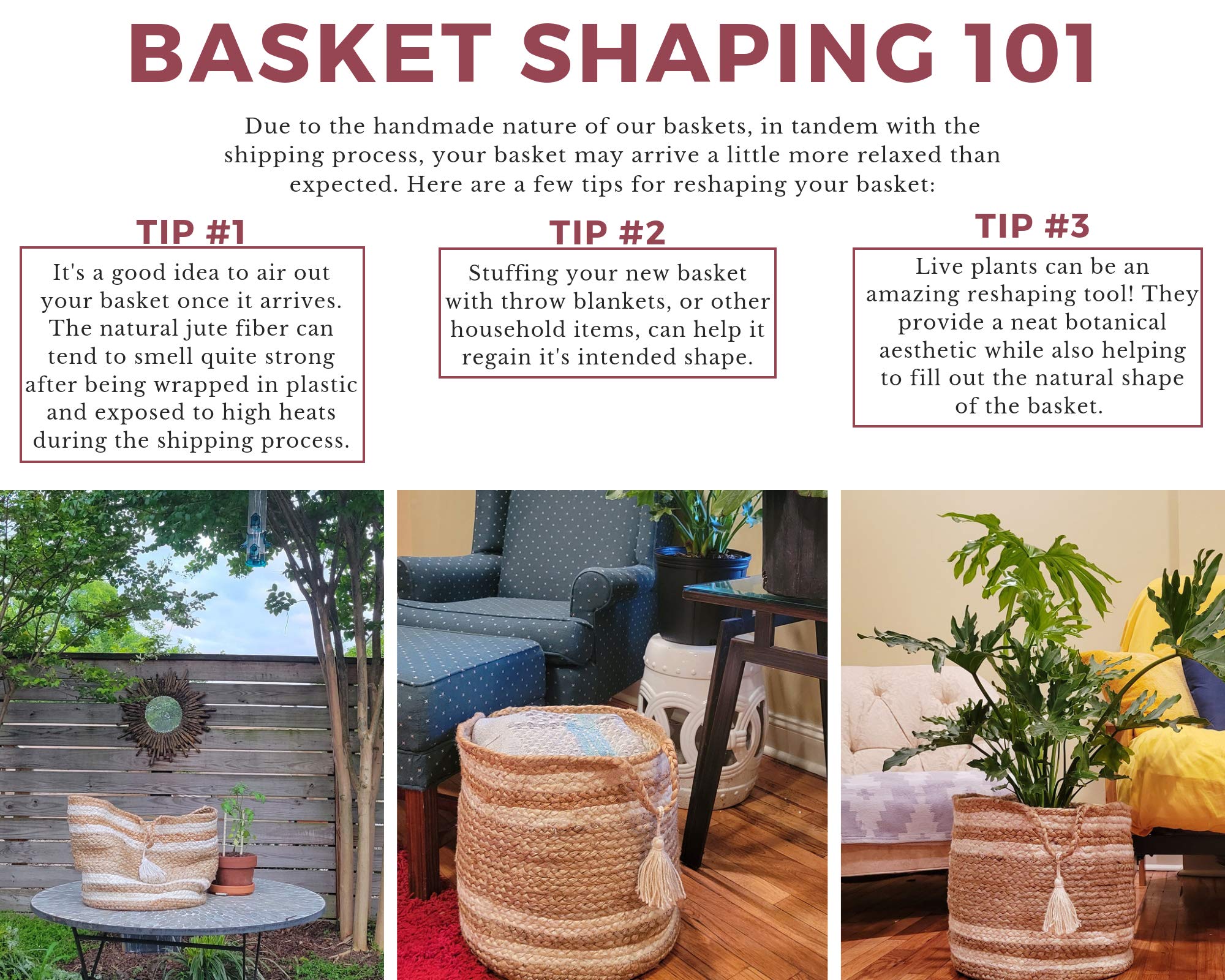 BASKET SHAPING 101

Due to the handmade nature of our baskets, in tandem with the shipping process, your basket may arrive a little more relaxed than expected. Here are a few tips for reshaping your basket:

TIP #1

It's a good idea to air out your basket once it arrives. The natural jute fiber can tend to smell quite strong after being wrapped in plastic and exposed to high heats during the shipping process.

TIP #2

Stuffing your new basket with throw blankets, or other household items, can help it regain it's intended shape.

TIP #3

Live plants can be an amazing reshaping tool! They provide a neat botanical aesthetic while also helping to fill out the natural shape of the basket.