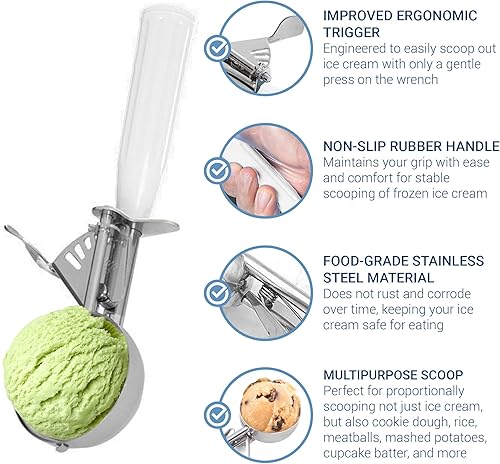 IMPROVED ERGONOMIC TRIGGER
Engineered to easily scoop out ice cream with only a gentle press on the wrench

NON-SLIP RUBBER HANDLE
Maintains your grip with ease and comfort for stable scooping of frozen ice cream

FOOD-GRADE STAINLESS STEEL MATERIAL
Does not rust and corrode over time, keeping your ice cream safe for eating

MULTIPURPOSE SCOOP
Perfect for proportionally scooping not just ice cream, but also cookie dough, rice, meatballs, mashed potatoes, cupcake batter, and more