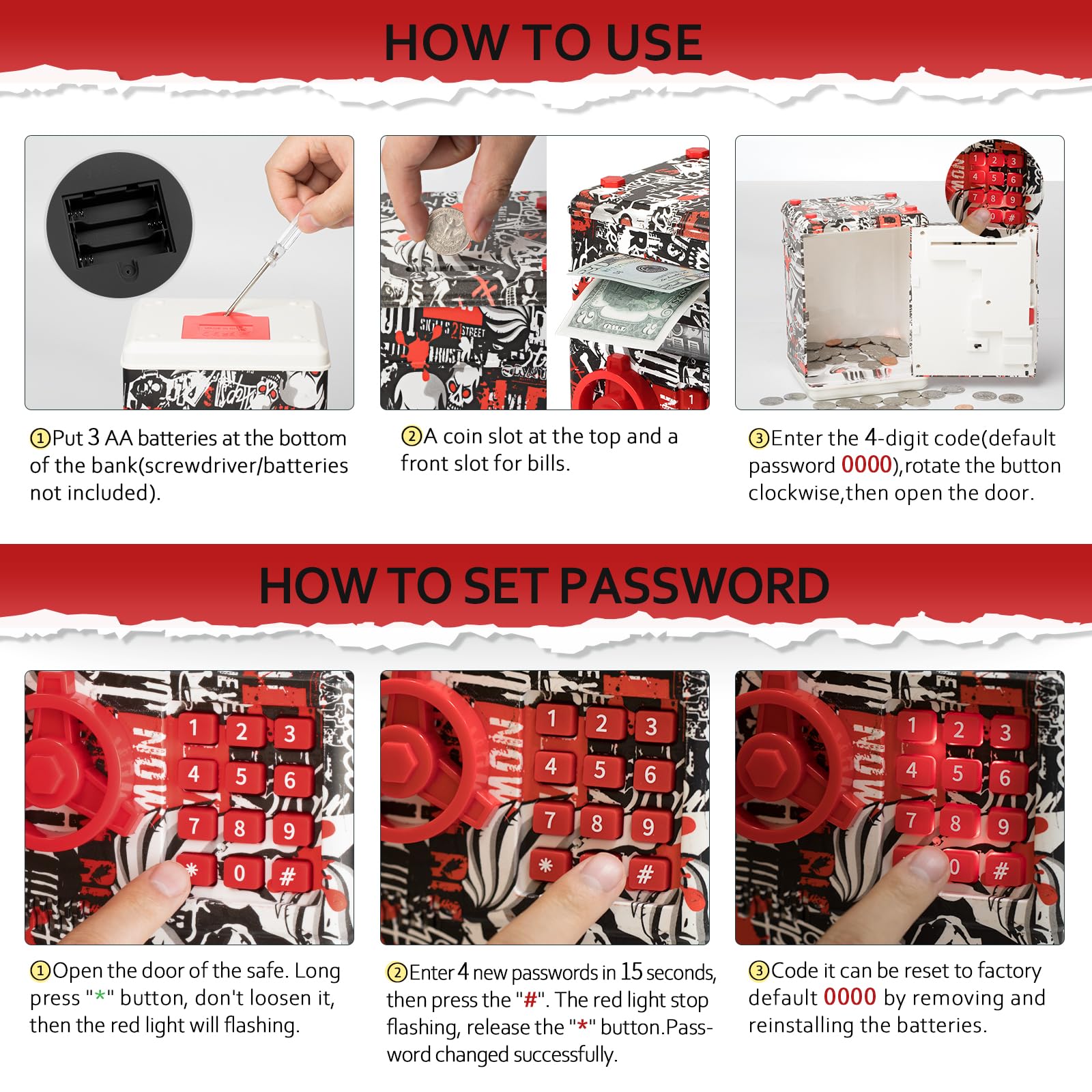 HOW TO USE

①Put 3 AA batteries at the bottom of the bank(screwdriver/batteries not included).

②A coin slot at the top and a front slot for bills.

③Enter the 4-digit code(default password 0000),rotate the button clockwise,then open the door.

HOW TO SET PASSWORD

1 2 3
4 5 6
7 8 9
* 0 #

1 2 3
4 5 6
7 8 9
* #

1 2 3
4 5 6
7 8 9
0 #

①Open the door of the safe. Long press "*" button, don't loosen it, then the red light will flashing.

②Enter 4 new passwords in 15 seconds, then press the "#". The red light stop flashing, release the "*" button.Password changed successfully.

③Code it can be reset to factory default 0000 by removing and reinstalling the batteries.