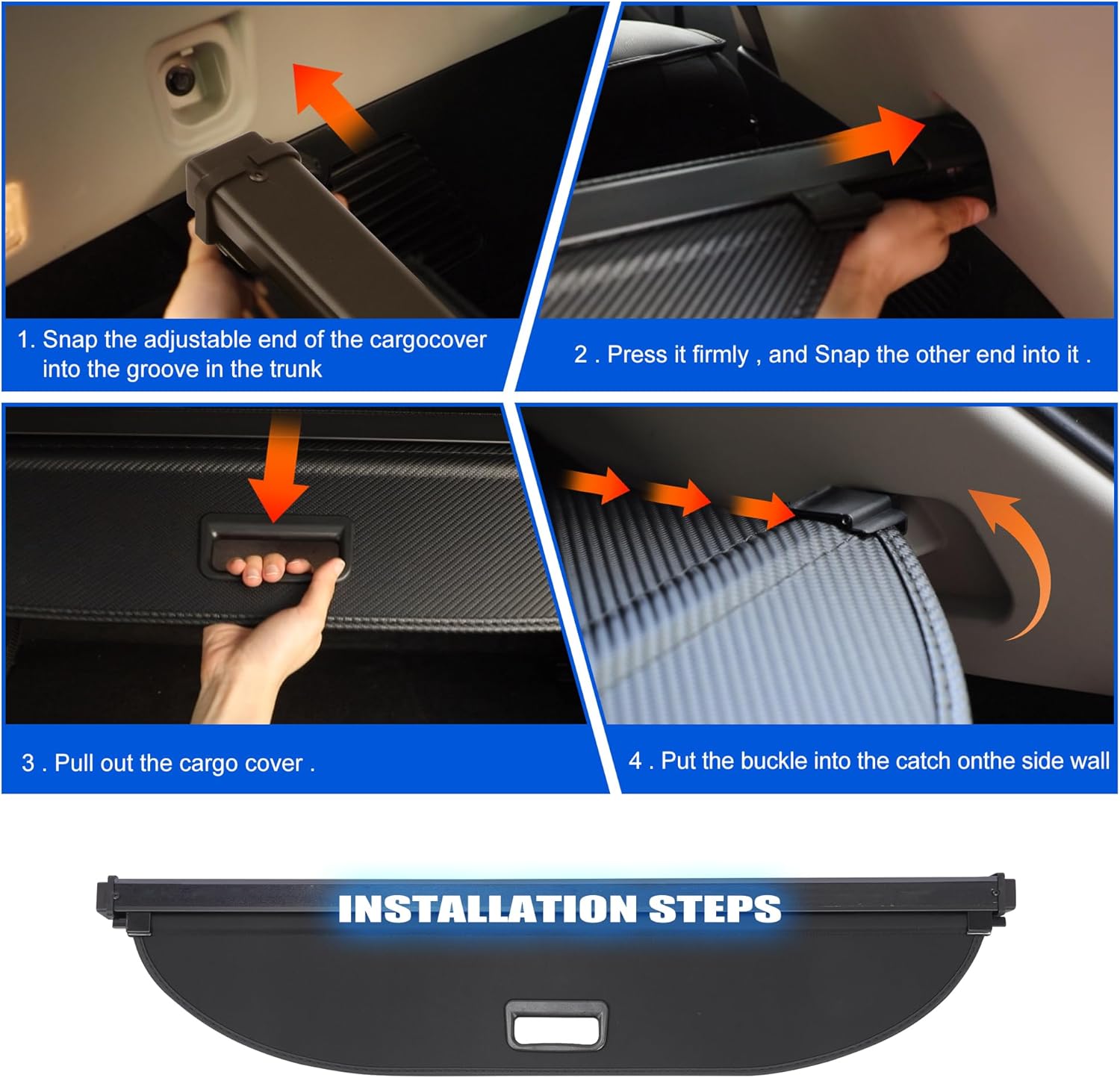 1. Snap the adjustable end of the cargocover into the groove in the trunk

2 . Press it firmly , and Snap the other end into it .

3 . Pull out the cargo cover .

4 . Put the buckle into the catch onthe side wall

INSTALLATION STEPS