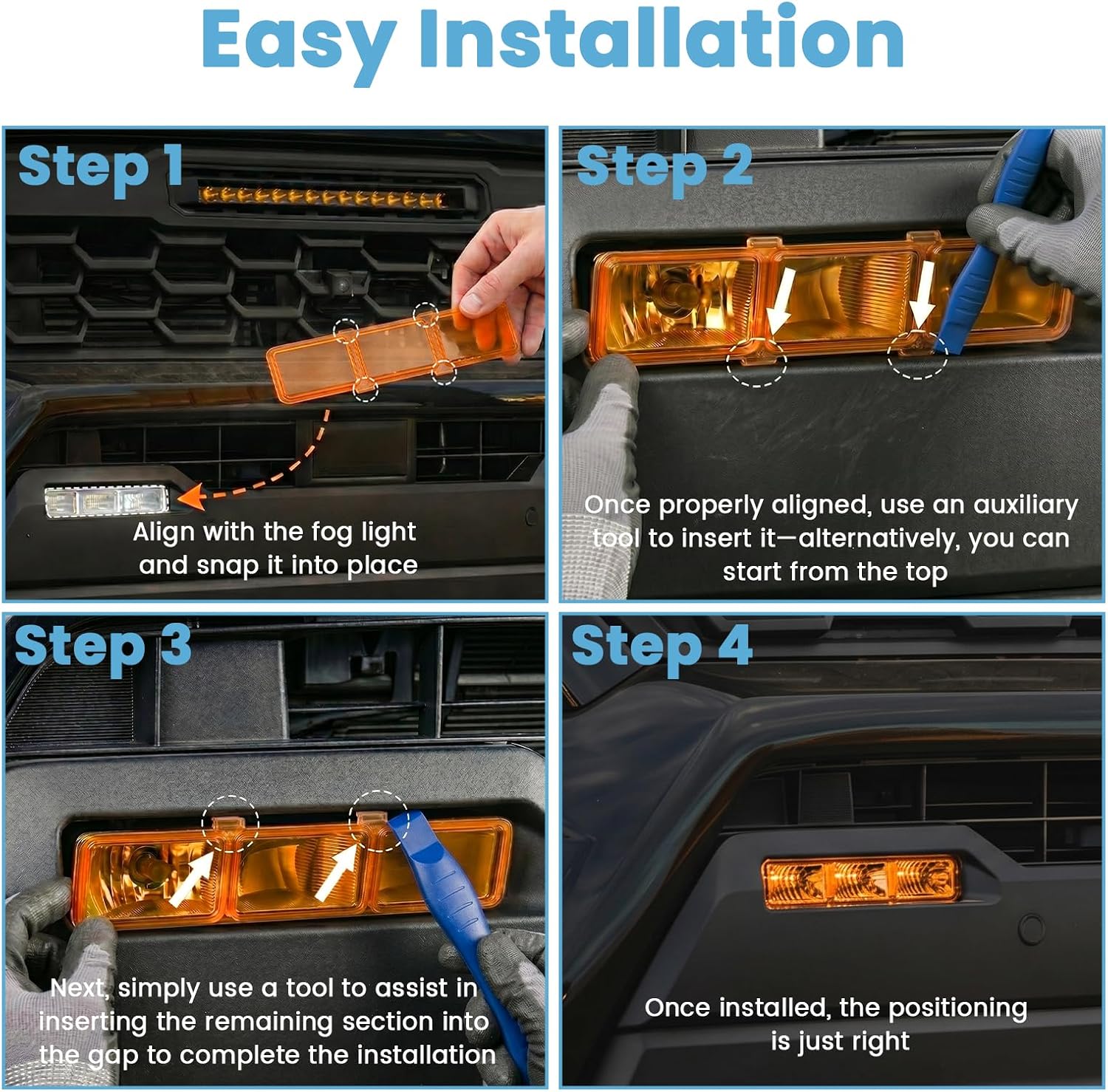 Easy Installation

Step 1

Align with the fog light and snap it into place

Step 2

Once properly aligned, use an auxiliary tool to insert it—alternatively, you can start from the top

Step 3

Next, simply use a tool to assist in inserting the remaining section into the gap to complete the installation

Step 4

Once installed, the positioning is just right