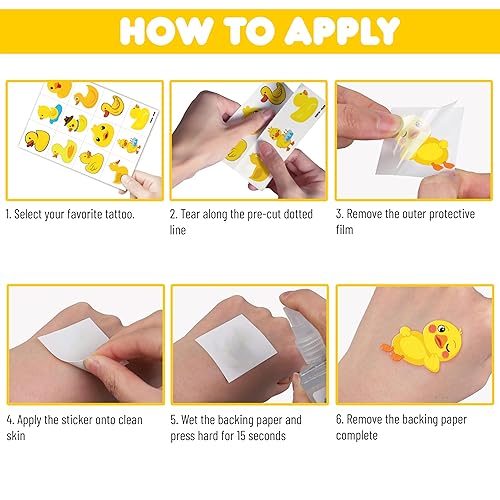 HOW TO APPLY

1. Select your favorite tattoo.

2. Tear along the pre-cut dotted line

3. Remove the outer protective film

4. Apply the sticker onto clean skin

5. Wet the backing paper and press hard for 15 seconds

6. Remove the backing paper complete