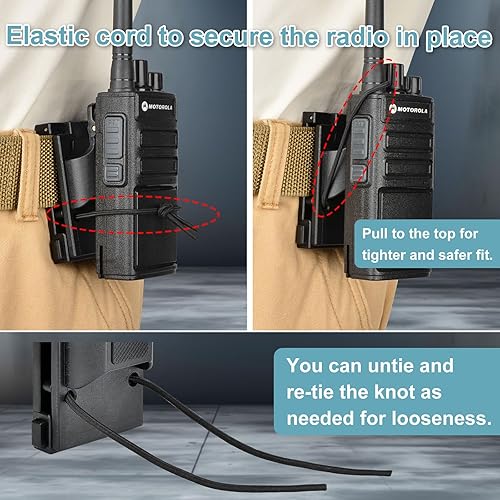 Elastic cord to secure the radio in place

MOTOROLA

MOTOROLA

Pull to the top for tighter and safer fit.

You can untie and re-tie the knot as needed for looseness.