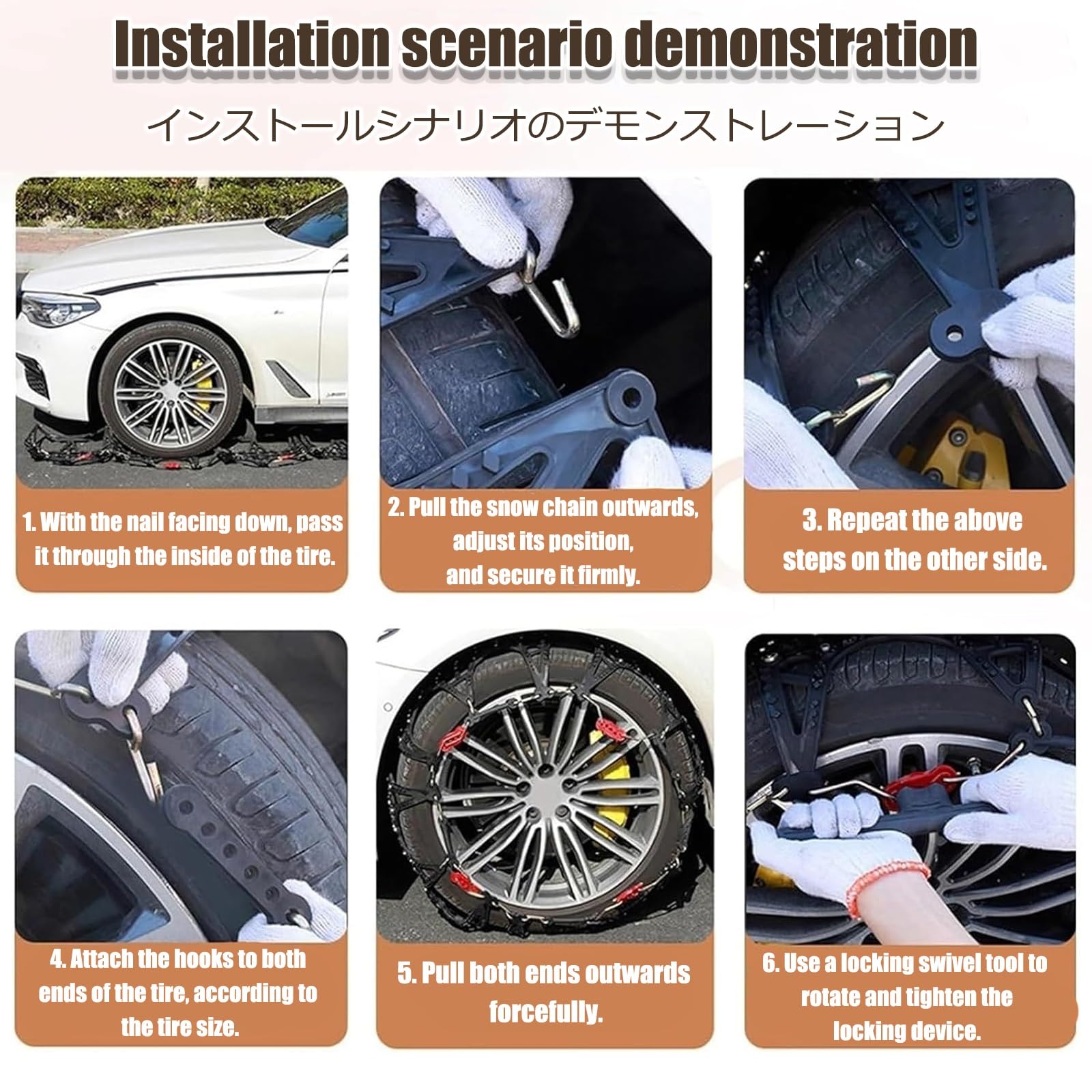 Installation scenario demonstration

インストールシナリオのデモンストレーション

1. With the nail facing down, pass it through the inside of the tire.

2. Pull the snow chain outwards, adjust its position, and secure it firmly.

3. Repeat the above steps on the other side.

4. Attach the hooks to both ends of the tire, according to the tire size.

5. Pull both ends outwards forcefully.

6. Use a locking swivel tool to rotate and tighten the locking device.