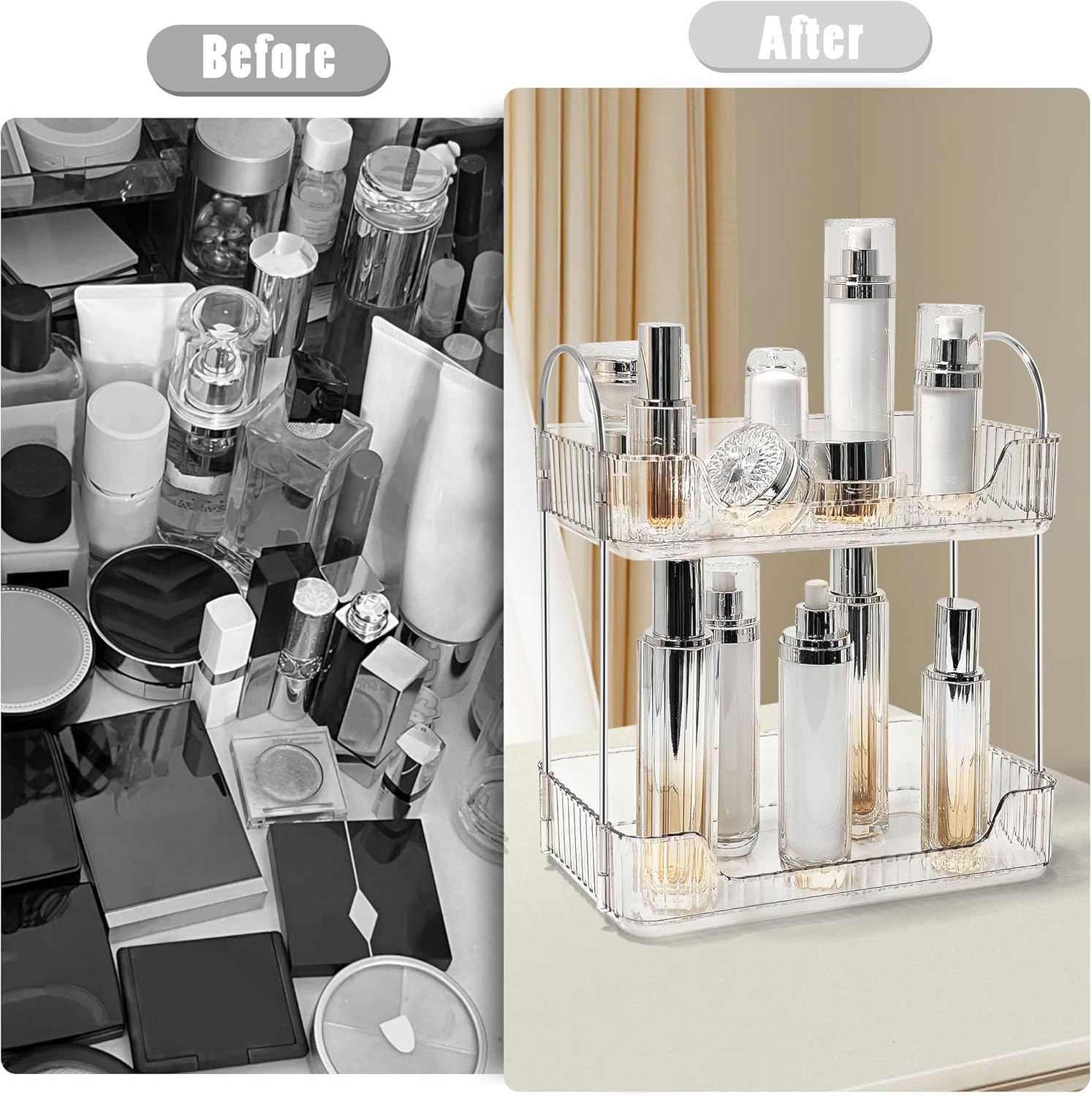 Before

After