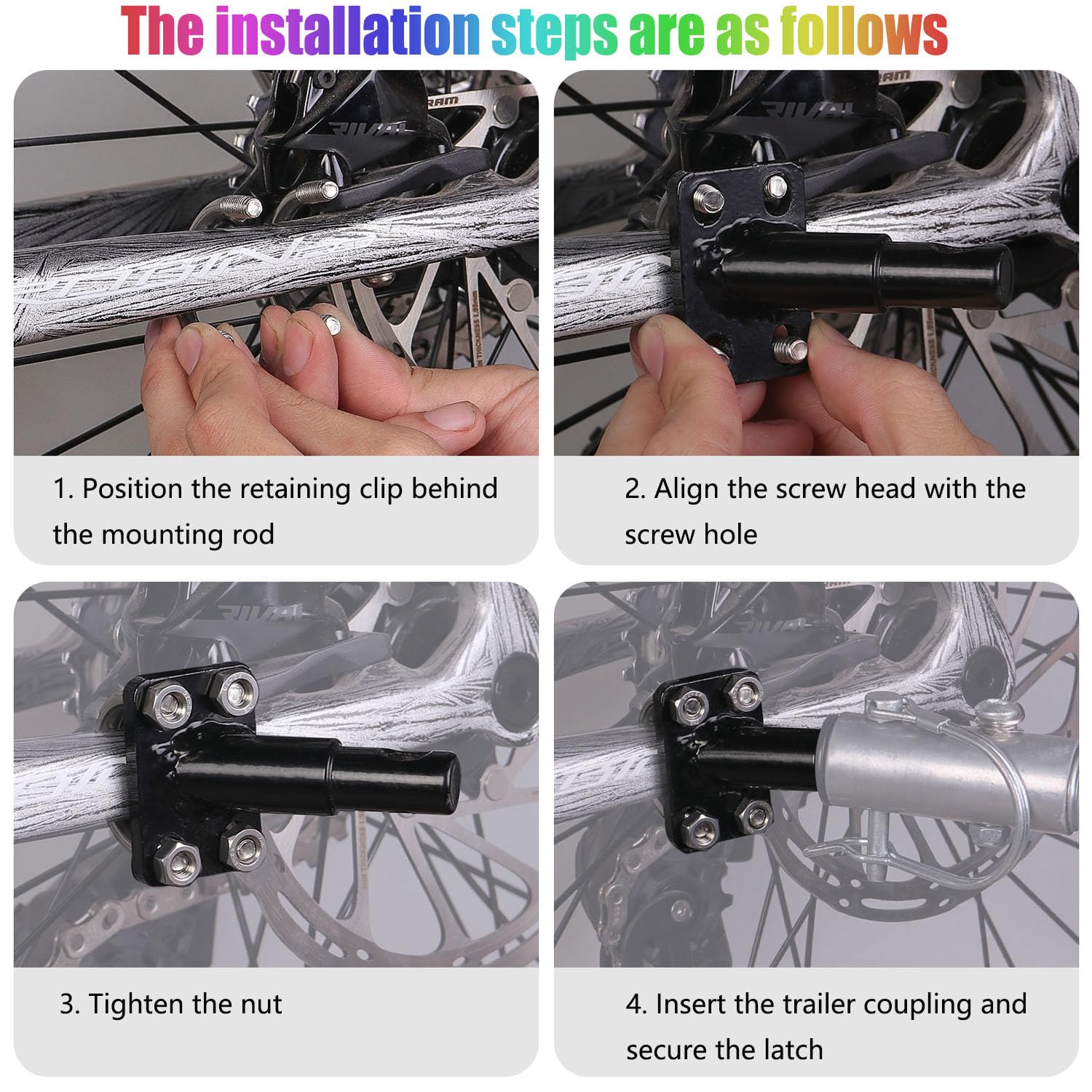 The installation steps are as follows

RIVAL

1. Position the retaining clip behind the mounting rod

RIVAL

2. Align the screw head with the screw hole

RIVAL

3. Tighten the nut

RIVAL

4. Insert the trailer coupling and secure the latch