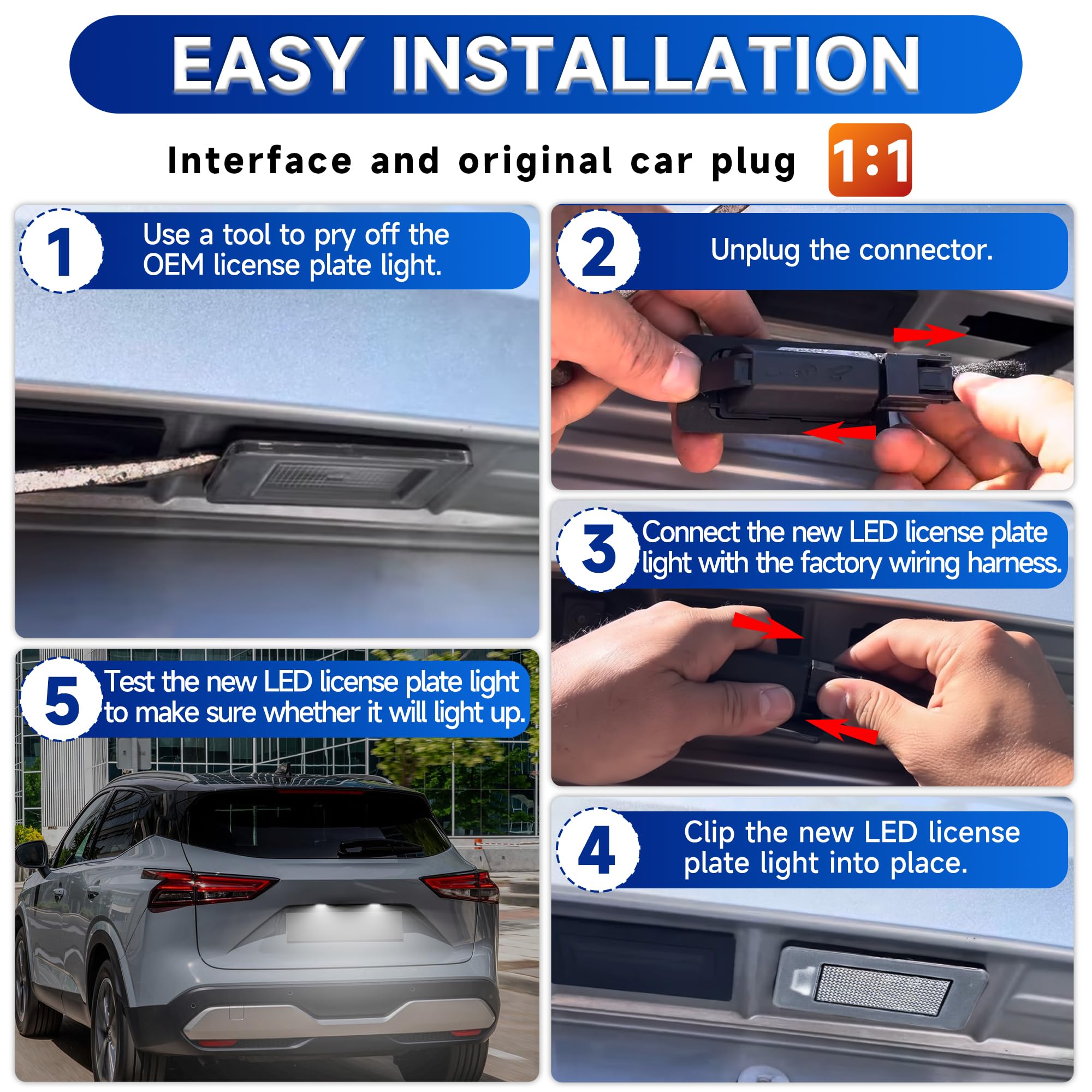 EASY INSTALLATION

Interface and original car plug 1:1

1 Use a tool to pry off the OEM license plate light.

2 Unplug the connector.

3 Connect the new LED license plate light with the factory wiring harness.

4 Clip the new LED license plate light into place.

5 Test the new LED license plate light to make sure whether it will light up.